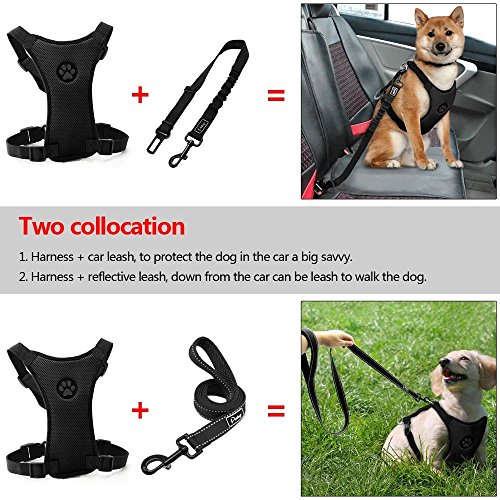 + =

Two collocation

1. Harness + car leash, to protect the dog in the car a big savvy.

2. Harness + reflective leash, down from the car can be leash to walk the dog.

+ =