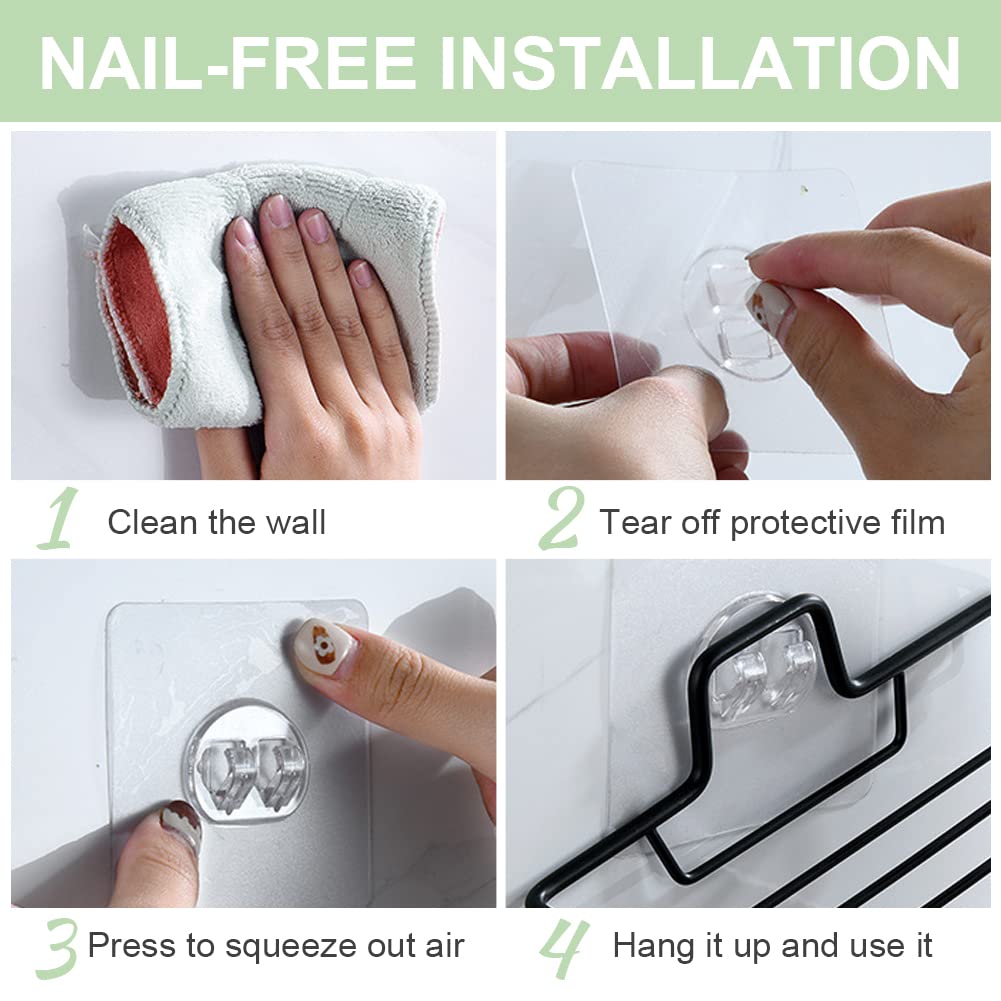 NAIL-FREE INSTALLATION

1 Clean the wall

2 Tear off protective film

3 Press to squeeze out air

4 Hang it up and use it