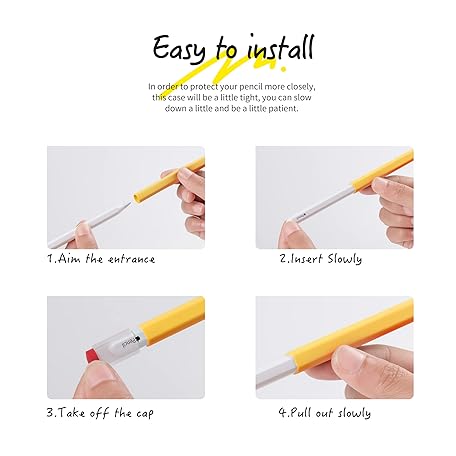 Easy to install

In order to protect your pencil more closely, this case will be a little tight, you can slow down a little and be a little patient.

1.Aim the entrance

2.Insert Slowly

Pencil

3.Take off the cap

4.Pull out slowly