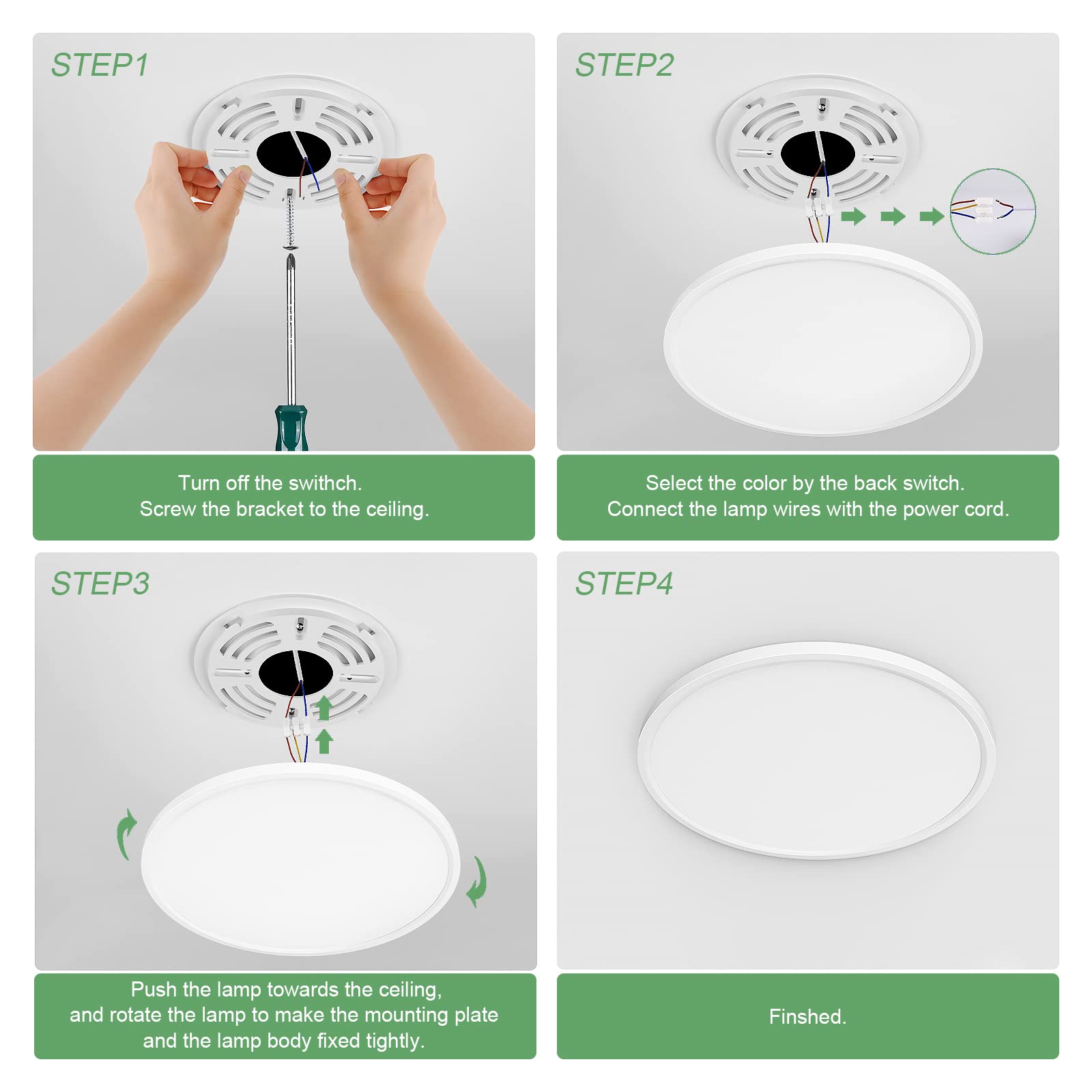 STEP1

Turn off the swithch.
Screw the bracket to the ceiling.

STEP2

Select the color by the back switch.
Connect the lamp wires with the power cord.

STEP3

Push the lamp towards the ceiling,
and rotate the lamp to make the mounting plate
and the lamp body fixed tightly.

STEP4

Finshed.