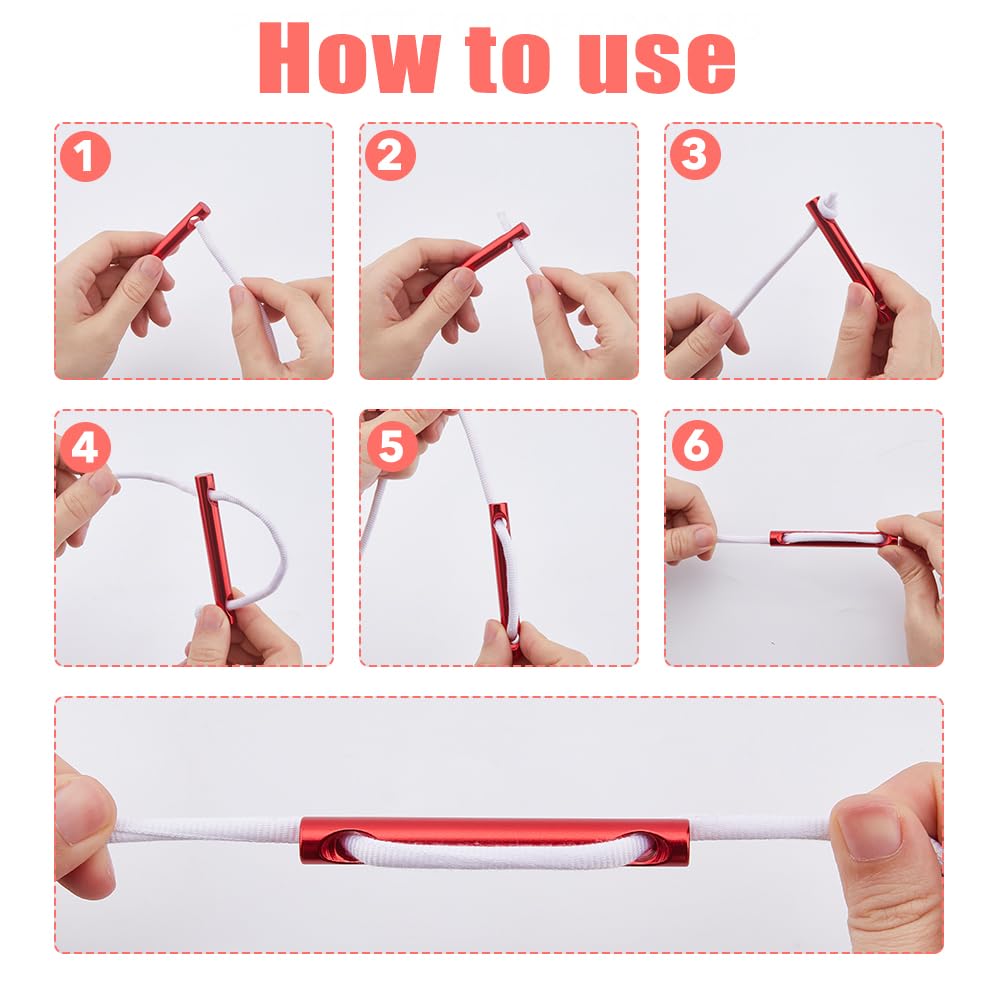 How to use

1

2

3

4

5

6