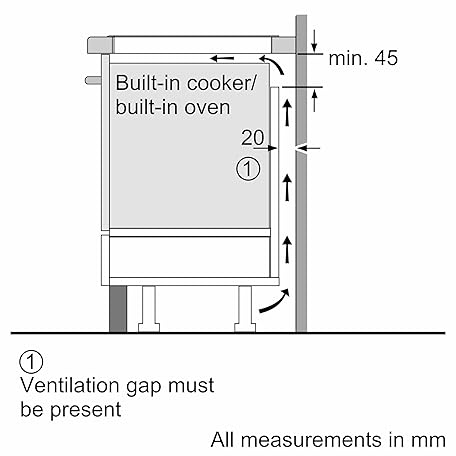 min. 45

Built-in cooker/ built-in oven

20

①

①
Ventilation gap must be present

All measurements in mm