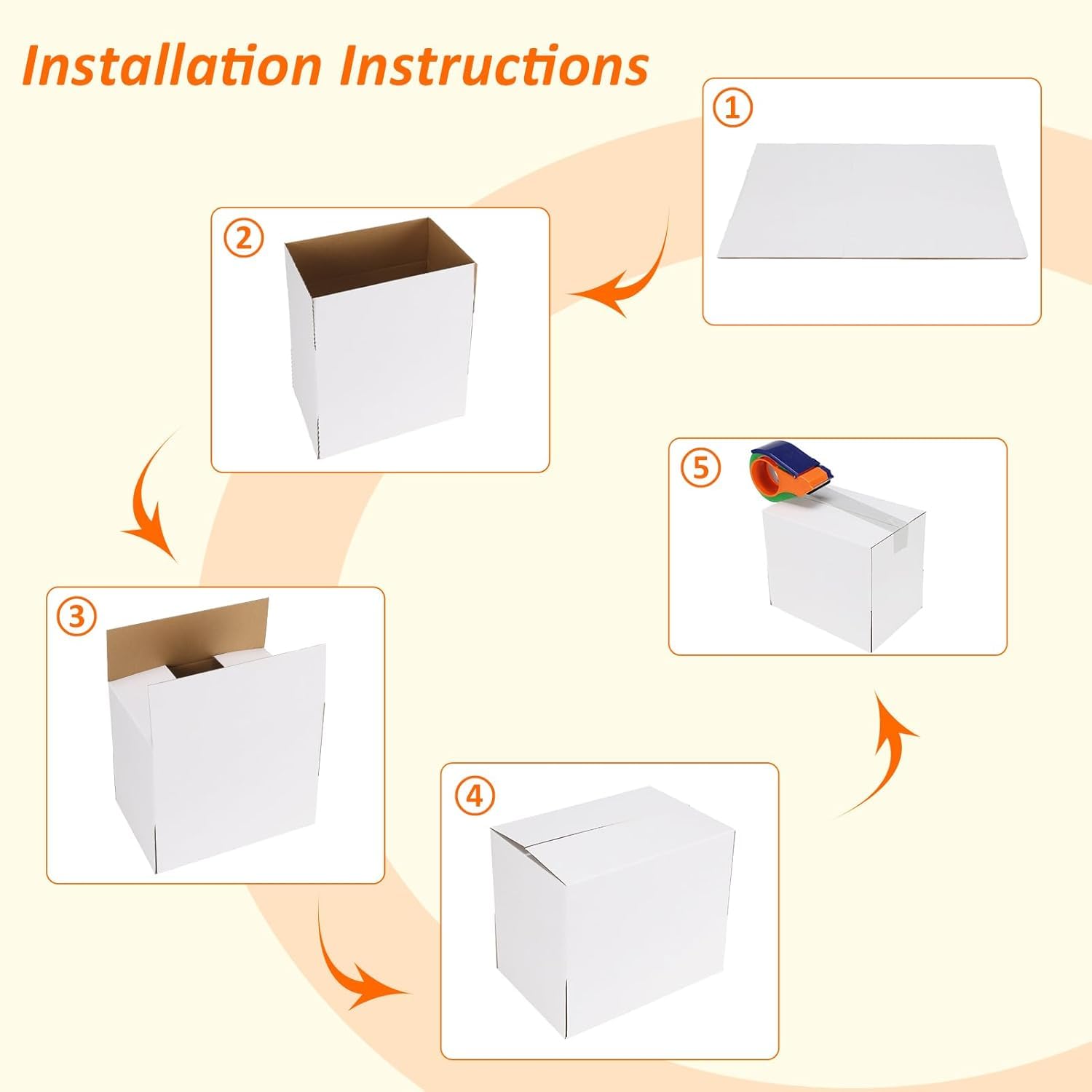 Installation Instructions

①

②

③

④

⑤