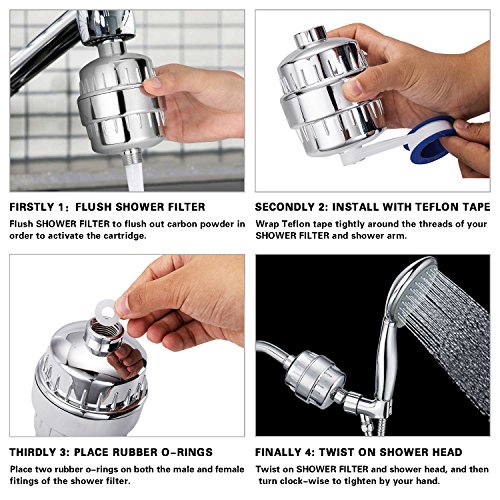 FIRSTLY 1: FLUSH SHOWER FILTER

Flush SHOWER FILTER to flush out carbon powder in order to activate the cartridge.

SECONDLY 2: INSTALL WITH TEFLON TAPE

Wrap Teflon tape tightly around the threads of your SHOWER FILTER and shower arm.

THIRDLY 3: PLACE RUBBER O-RINGS

Place two rubber o-rings on both the male and female fitings of the shower filter.

FINALLY 4: TWIST ON SHOWER HEAD

Twist on SHOWER FILTER and shower head, and then turn clock-wise to tighten by your hand.