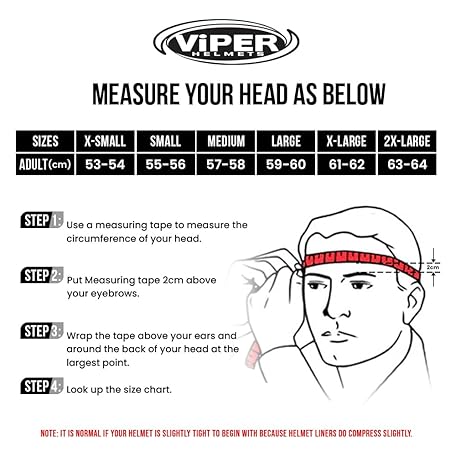 ViPER HELMETS

MEASURE YOUR HEAD AS BELOW

| SIZES | X-SMALL | SMALL | MEDIUM | LARGE | X-LARGE | 2X-LARGE |
|---|---|---|---|---|---|---|
| ADULT(cm) | 53-54 | 55-56 | 57-58 | 59-60 | 61-62 | 63-64 |

STEP 1: Use a measuring tape to measure the circumference of your head.

STEP 2: Put Measuring tape 2cm above your eyebrows.

STEP 3: Wrap the tape above your ears and around the back of your head at the largest point.

STEP 4: Look up the size chart.

2cm

NOTE: IT IS NORMAL IF YOUR HELMET IS SLIGHTLY TIGHT TO BEGIN WITH BECAUSE HELMET LINERS DO COMPRESS SLIGHTLY.