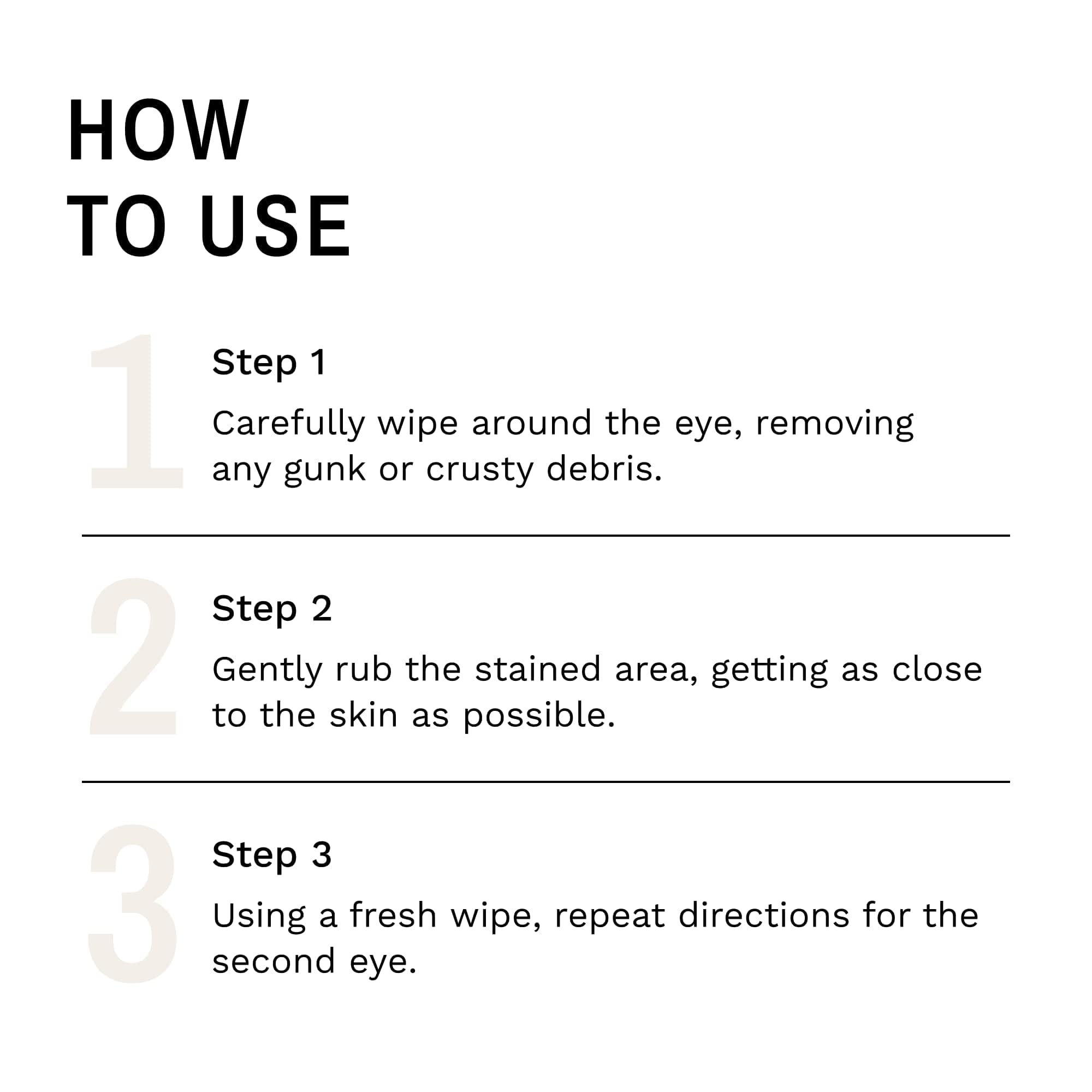 HOW
TO USE

1

Step 1

Carefully wipe around the eye, removing any gunk or crusty debris.

2

Step 2

Gently rub the stained area, getting as close to the skin as possible.

3

Step 3

Using a fresh wipe, repeat directions for the second eye.