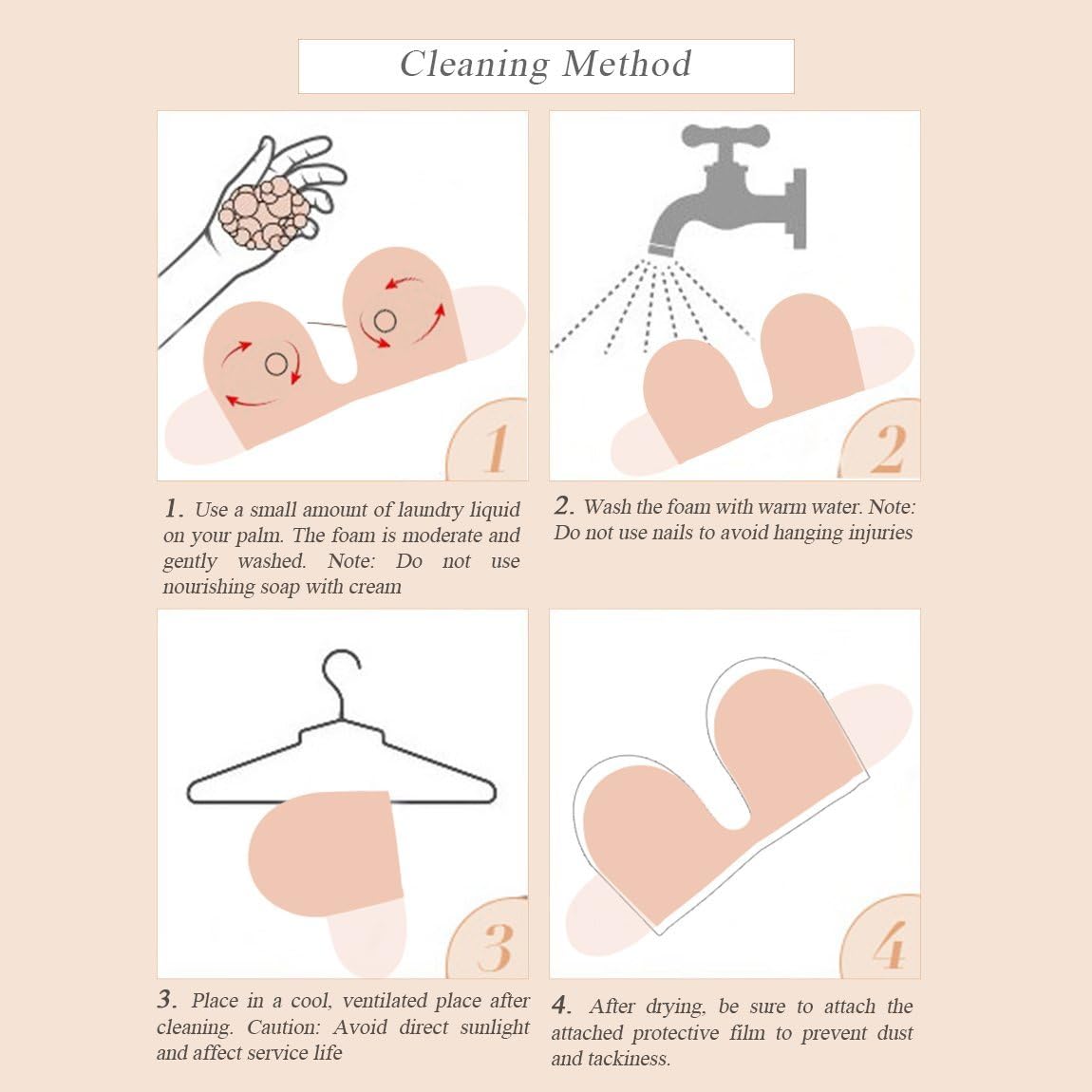 Cleaning Method

1

1. Use a small amount of laundry liquid on your palm. The foam is moderate and gently washed. Note: Do not use nourishing soap with cream

2

2. Wash the foam with warm water. Note: Do not use nails to avoid hanging injuries

3

3. Place in a cool, ventilated place after cleaning. Caution: Avoid direct sunlight and affect service life

4

4. After drying, be sure to attach the attached protective film to prevent dust and tackiness.