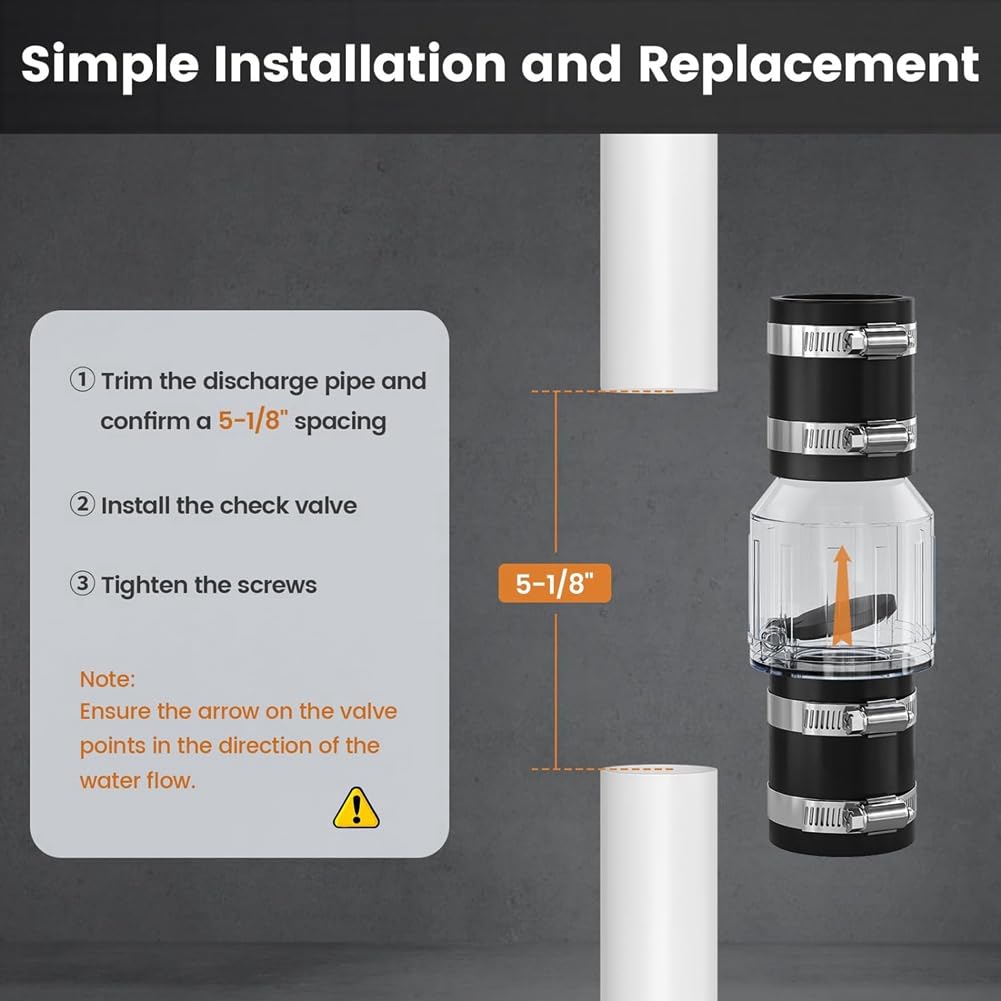 Simple Installation and Replacement

① Trim the discharge pipe and confirm a 5-1/8" spacing

② Install the check valve

③ Tighten the screws

Note:
Ensure the arrow on the valve points in the direction of the water flow.

5-1/8"