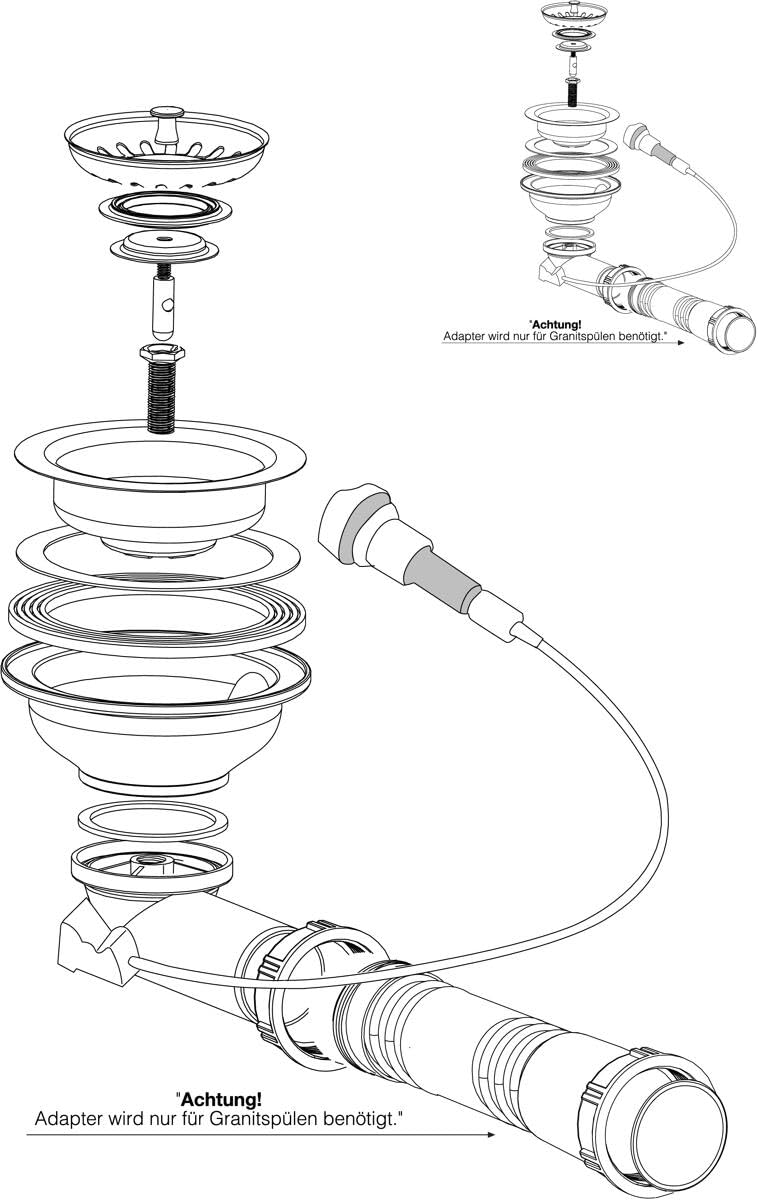 "Achtung!
Adapter wird nur für Granitspülen benötigt."

"Achtung!
Adapter wird nur für Granitspülen benötigt."