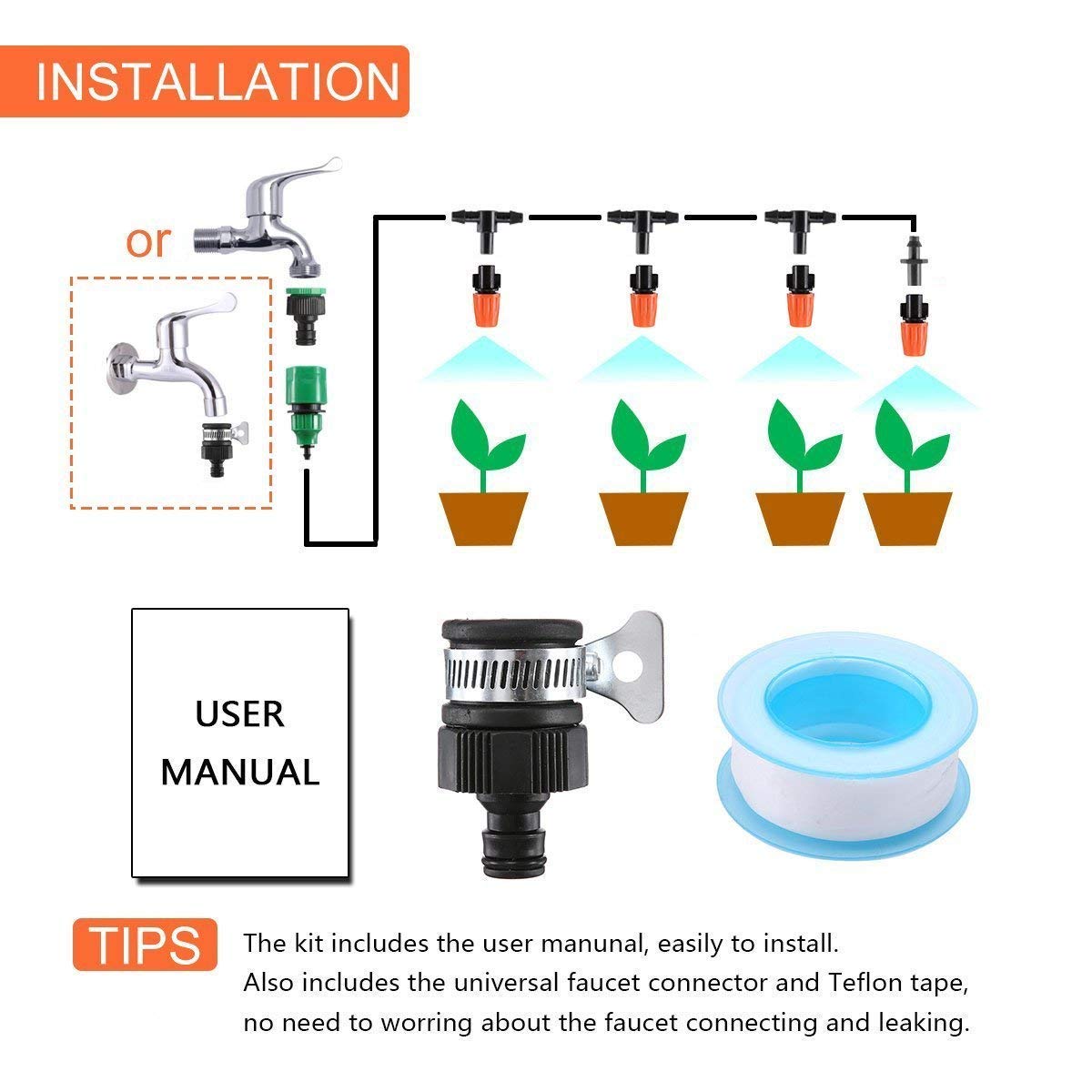 INSTALLATION

or

USER MANUAL

TIPS

The kit includes the user manunal, easily to install.
Also includes the universal faucet connector and Teflon tape, no need to worring about the faucet connecting and leaking.