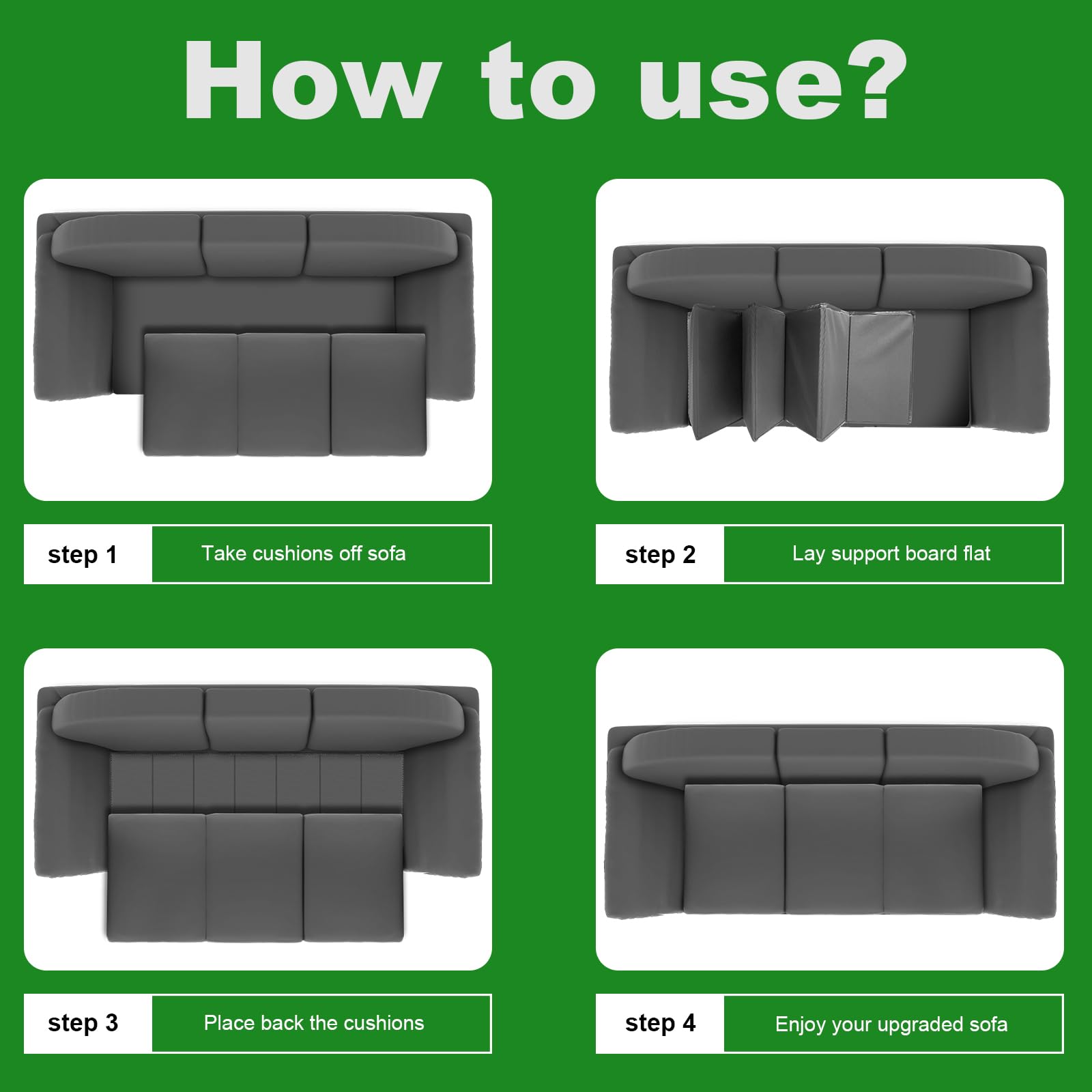 How to use?

step 1
Take cushions off sofa

step 2
Lay support board flat

step 3
Place back the cushions

step 4
Enjoy your upgraded sofa