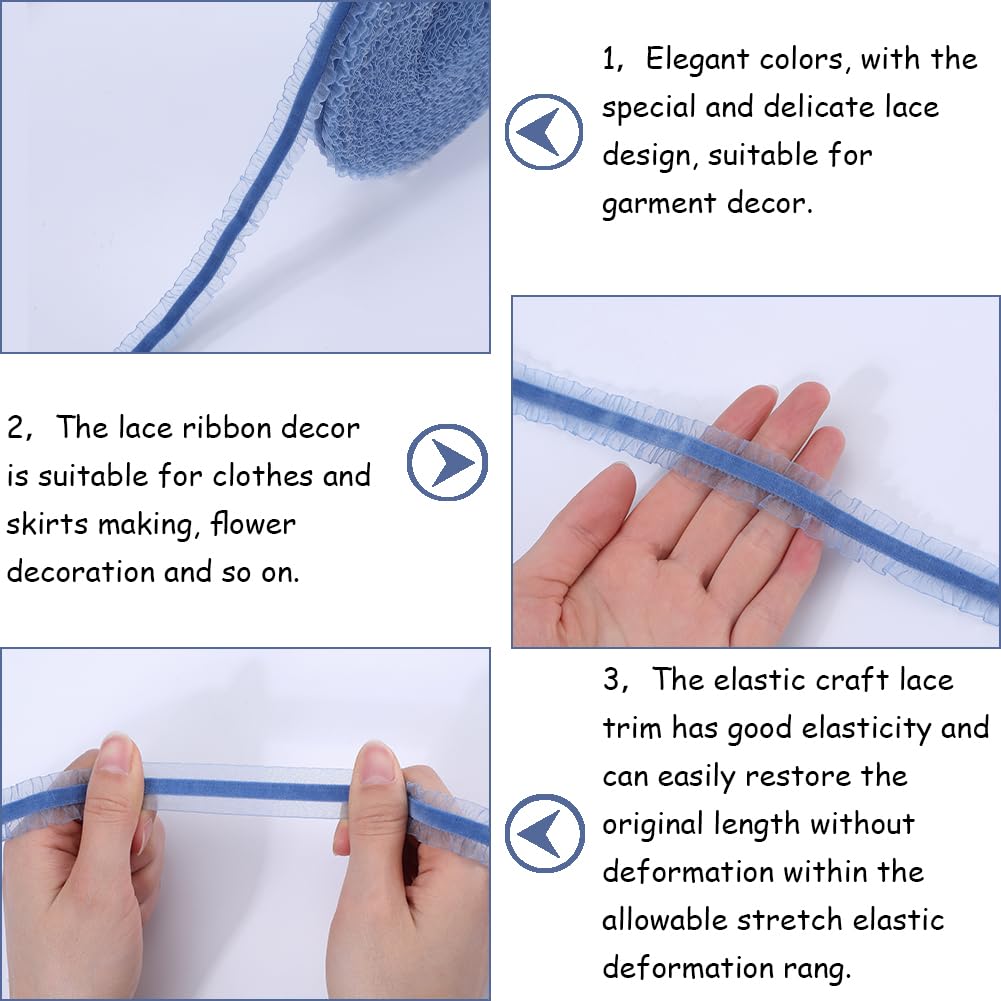 1, Elegant colors, with the special and delicate lace design, suitable for garment decor.

2, The lace ribbon decor is suitable for clothes and skirts making, flower decoration and so on.

3, The elastic craft lace trim has good elasticity and can easily restore the original length without deformation within the allowable stretch elastic deformation rang.