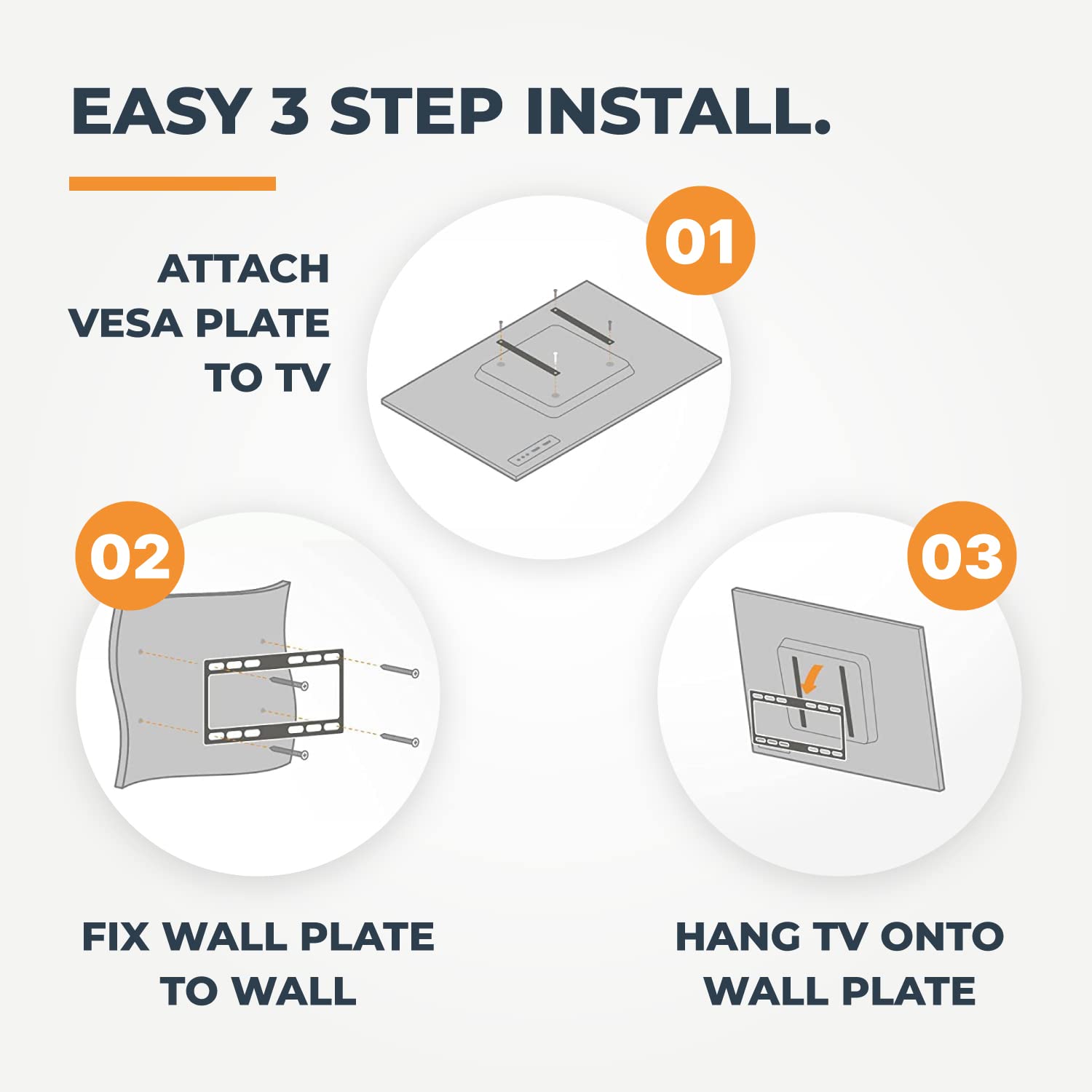 EASY 3 STEP INSTALL.

ATTACH VESA PLATE TO TV

01

02

03

FIX WALL PLATE TO WALL

HANG TV ONTO WALL PLATE