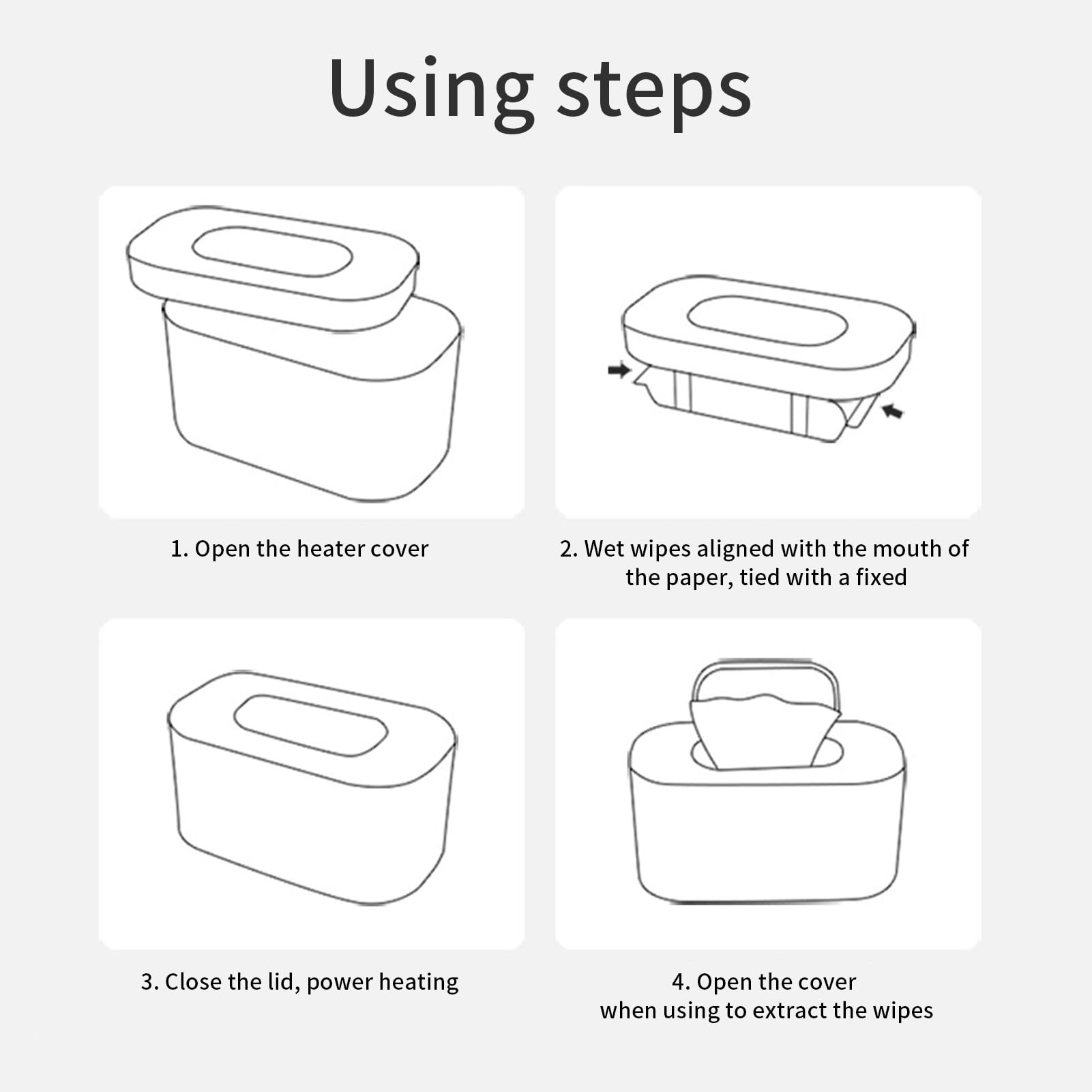 Using steps

1. Open the heater cover

2. Wet wipes aligned with the mouth of the paper, tied with a fixed

3. Close the lid, power heating

4. Open the cover when using to extract the wipes