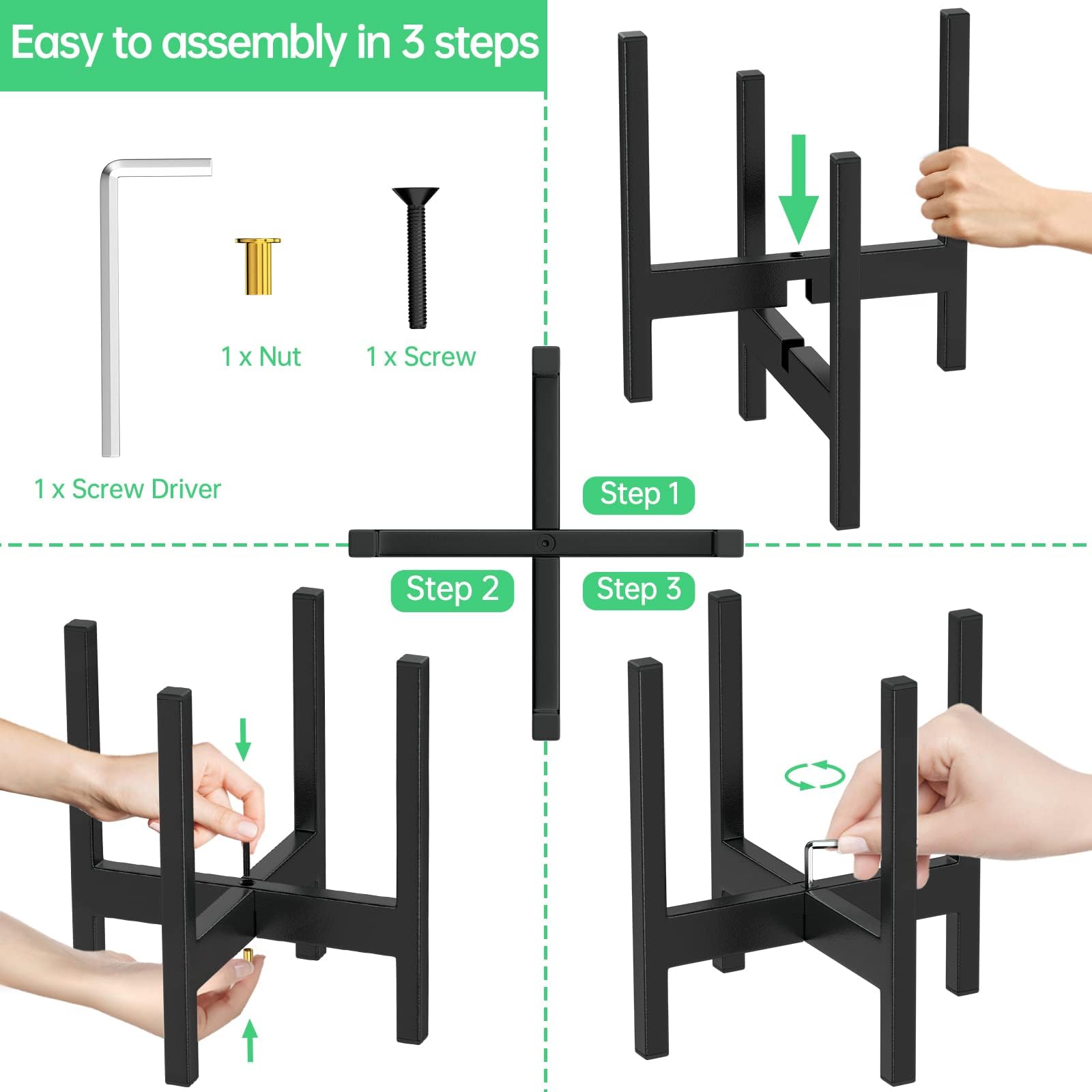 Easy to assembly in 3 steps

1 x Nut

1 x Screw

1 x Screw Driver

Step 1

Step 2

Step 3