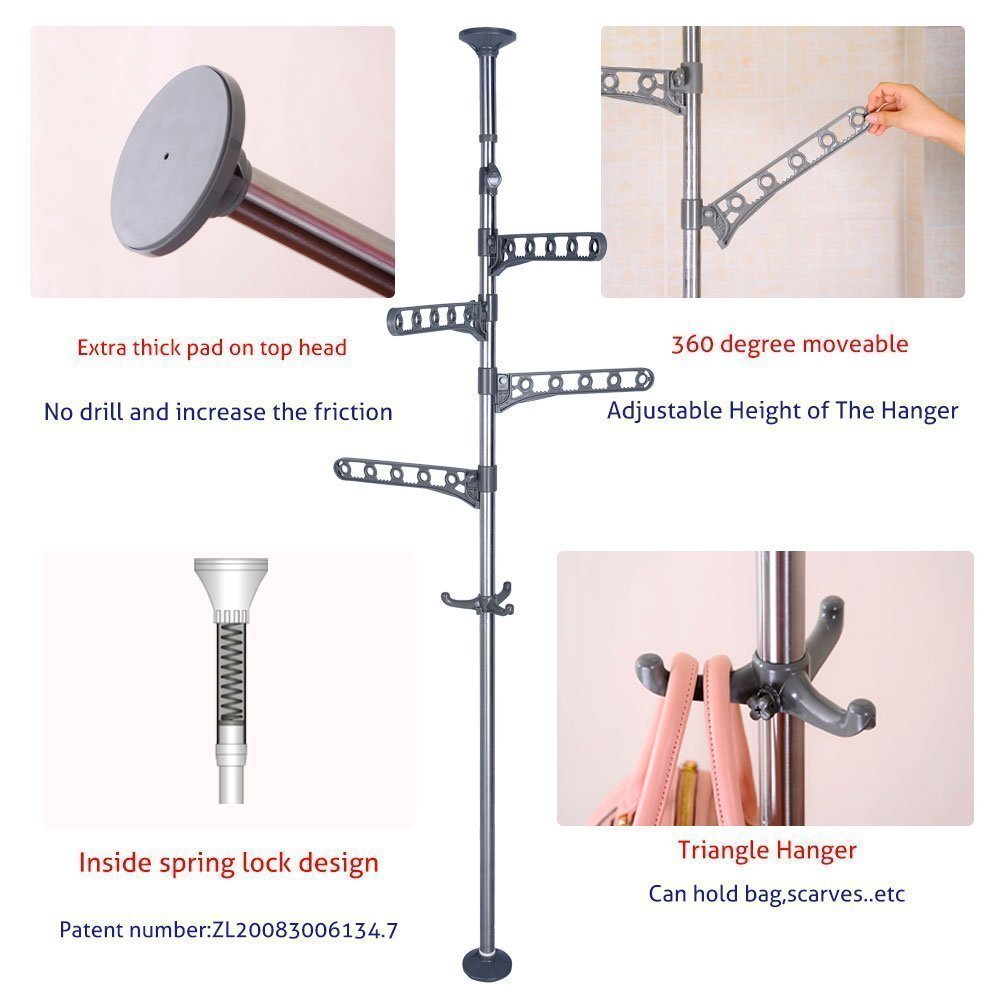 Extra thick pad on top head

No drill and increase the friction

360 degree moveable

Adjustable Height of The Hanger

Inside spring lock design

Patent number:ZL20083006134.7

Triangle Hanger

Can hold bag,scarves..etc