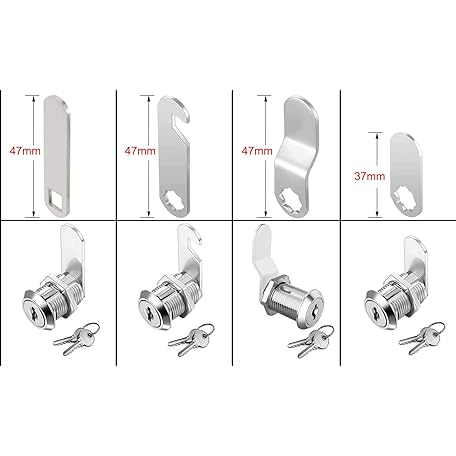 47mm

47mm

47mm

37mm