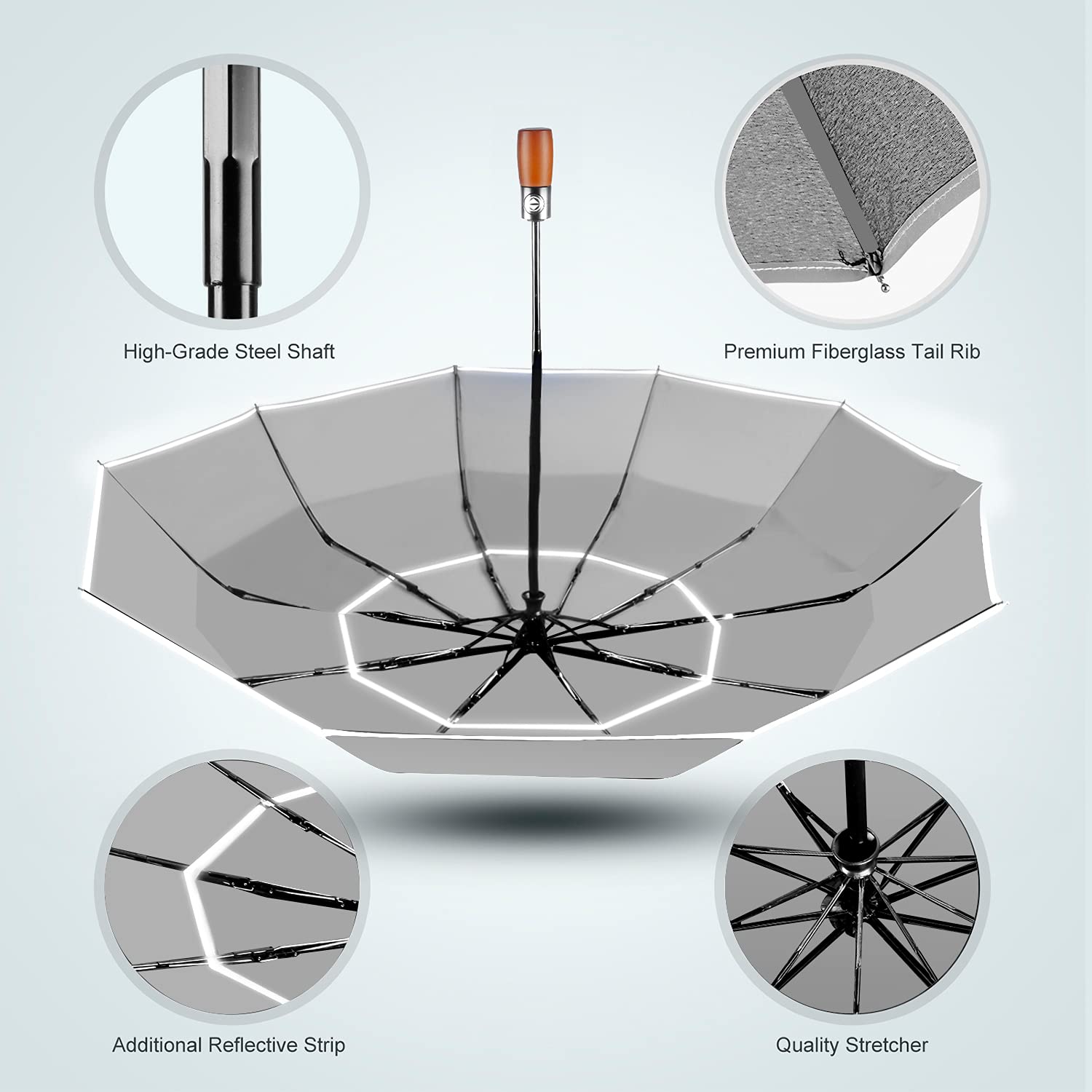 High-Grade Steel Shaft

Premium Fiberglass Tail Rib

Additional Reflective Strip

Quality Stretcher