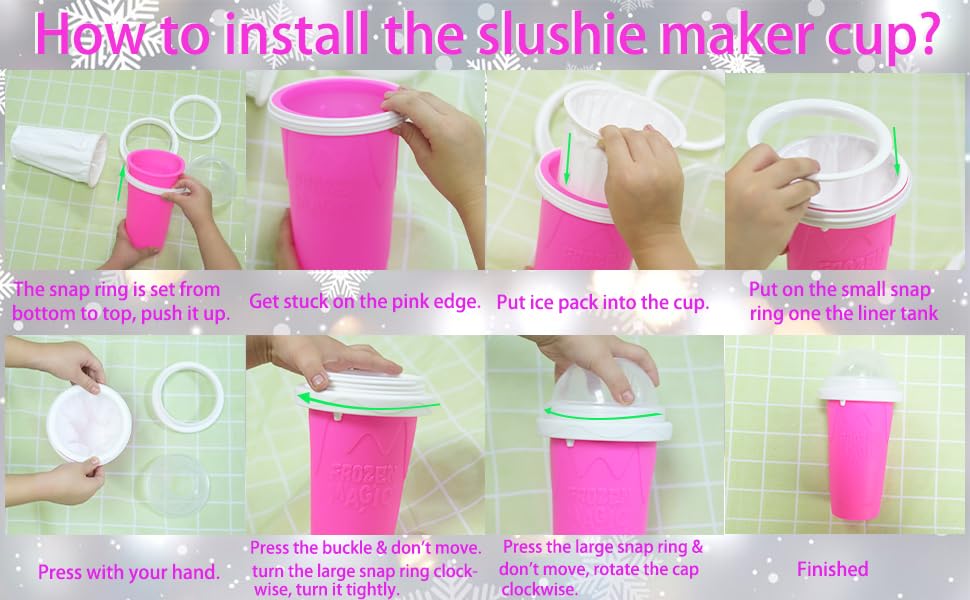 How to install the slushie maker cup?

The snap ring is set from bottom to top, push it up.

Get stuck on the pink edge.

Put ice pack into the cup.

Put on the small snap ring one the liner tank

FROZEN MAGIC

FROZEN MAGIC

Press with your hand.

Press the buckle & don't move. turn the large snap ring clockwise, turn it tightly.

Press the large snap ring & don't move, rotate the cap clockwise.

Finished