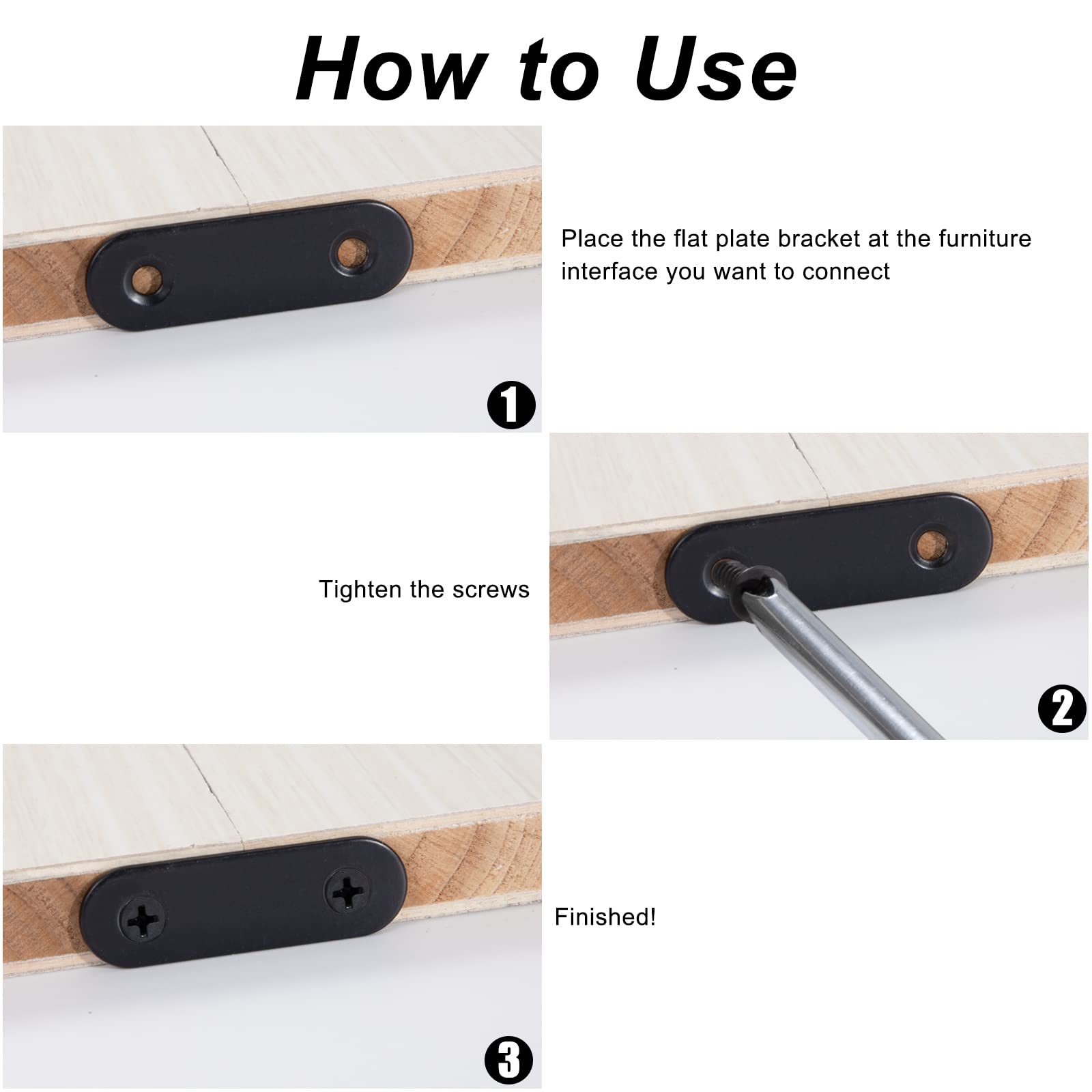 How to Use

Place the flat plate bracket at the furniture interface you want to connect

1

Tighten the screws

2

Finished!

3