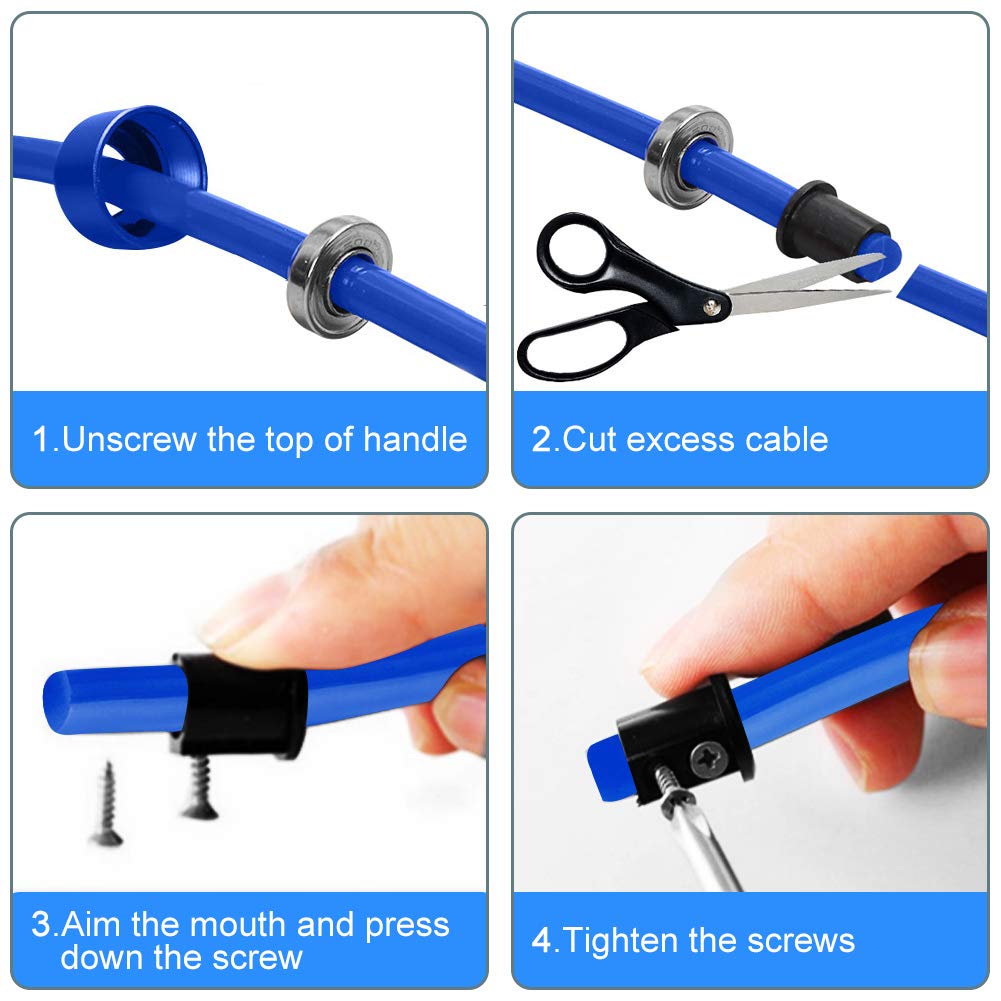 1.Unscrew the top of handle

2.Cut excess cable

3.Aim the mouth and press down the screw

4.Tighten the screws