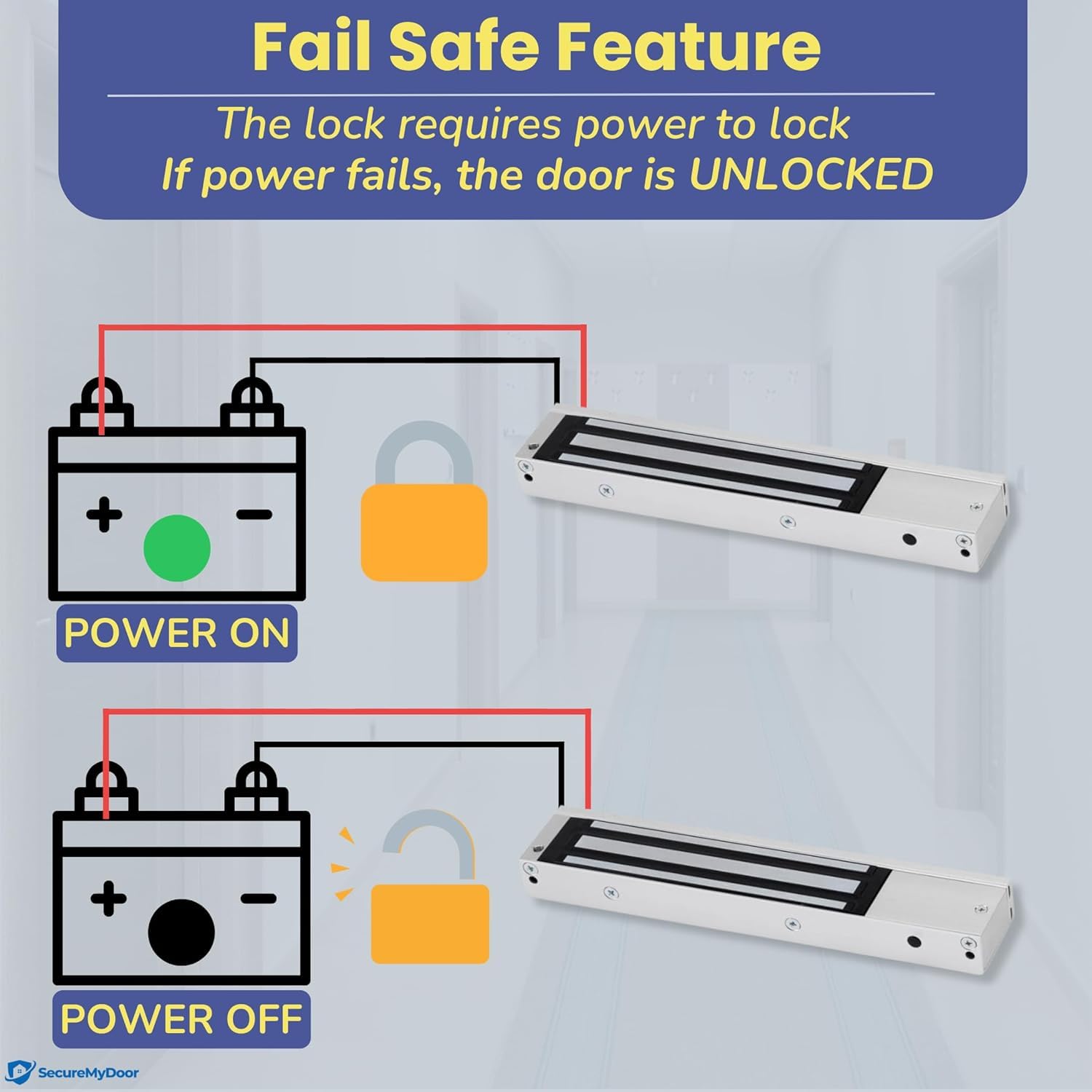 Fail Safe Feature

The lock requires power to lock
If power fails, the door is UNLOCKED

+ −

POWER ON

+ −

POWER OFF

SecureMyDoor