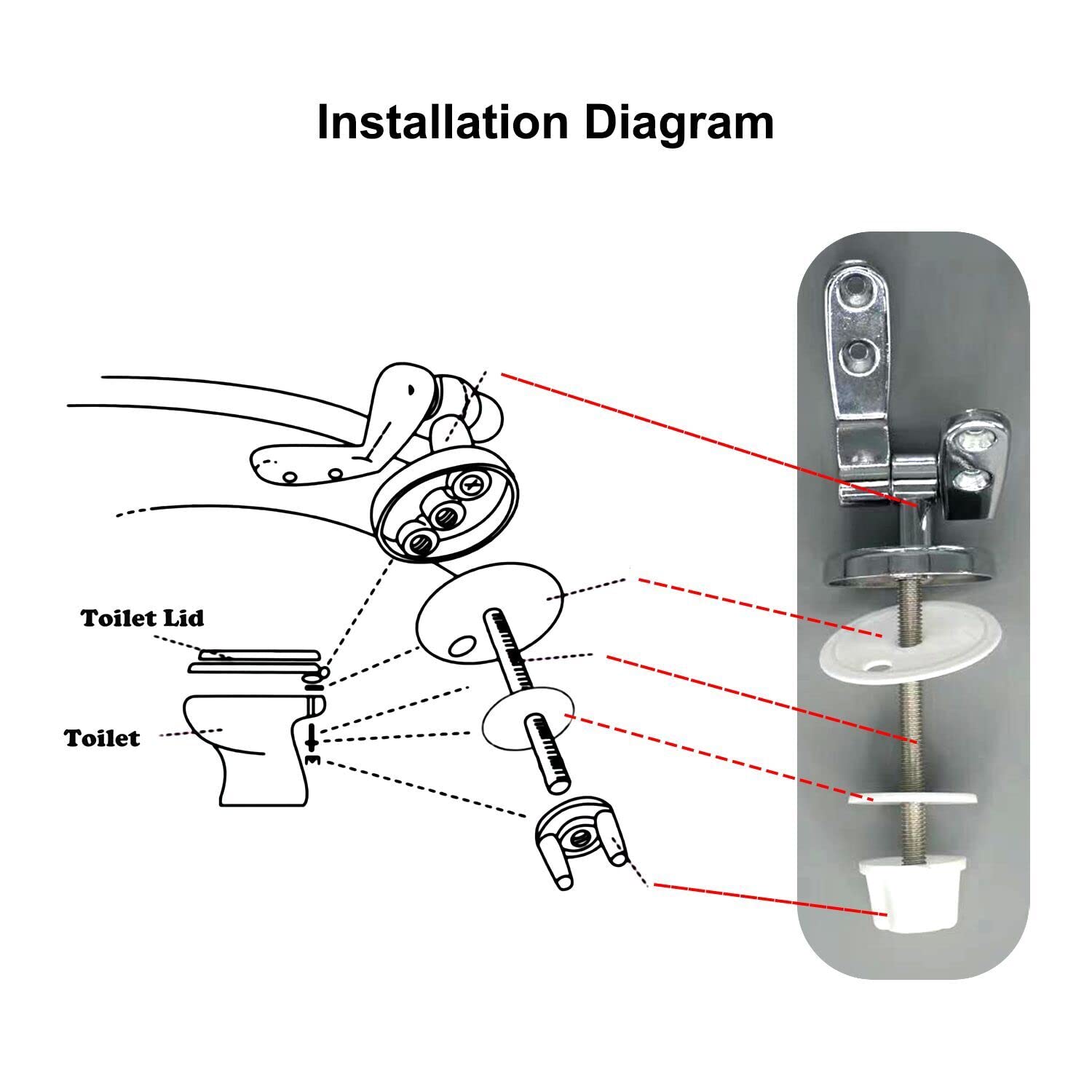 Installation Diagram

Toilet Lid

Toilet