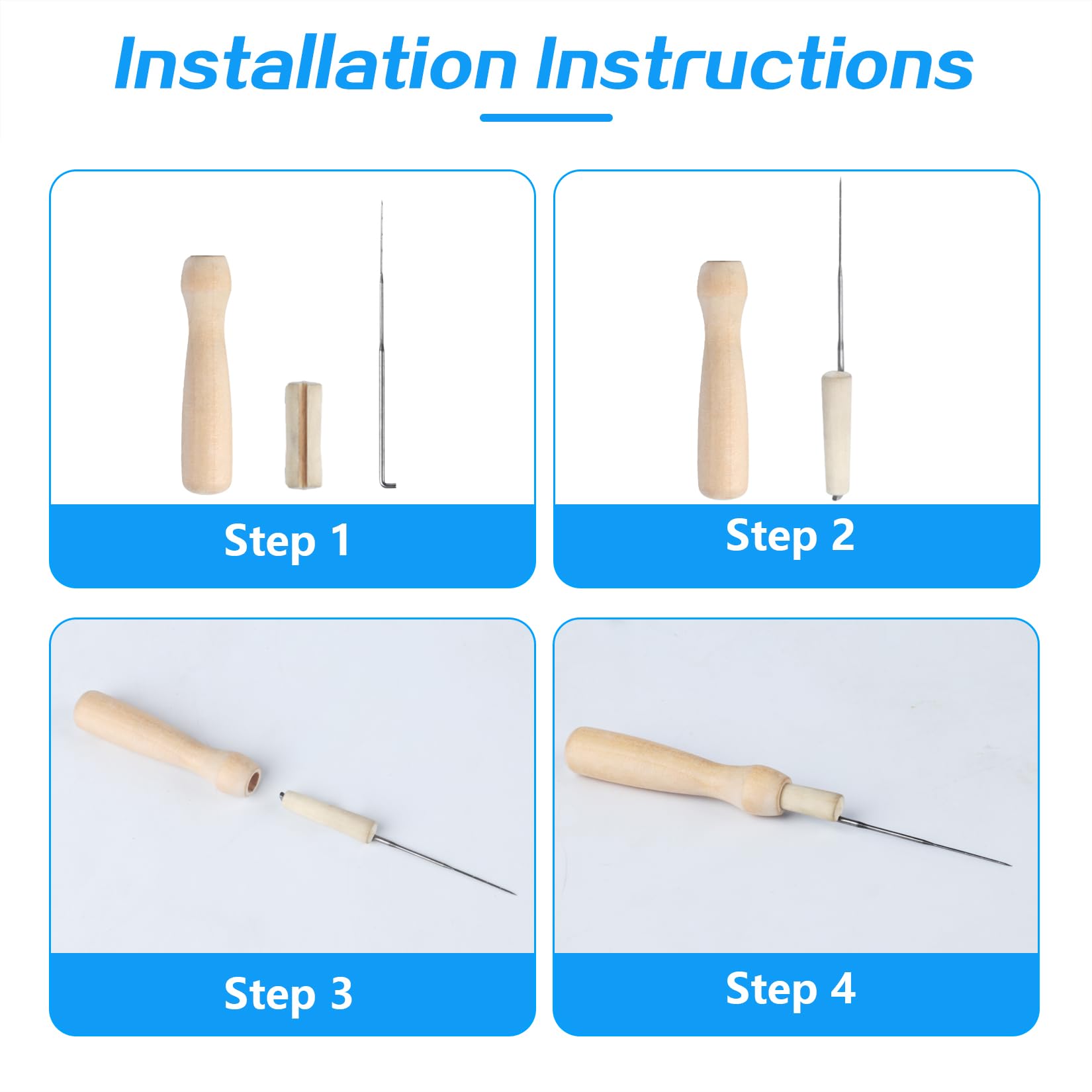 Installation Instructions

Step 1

Step 2

Step 3

Step 4