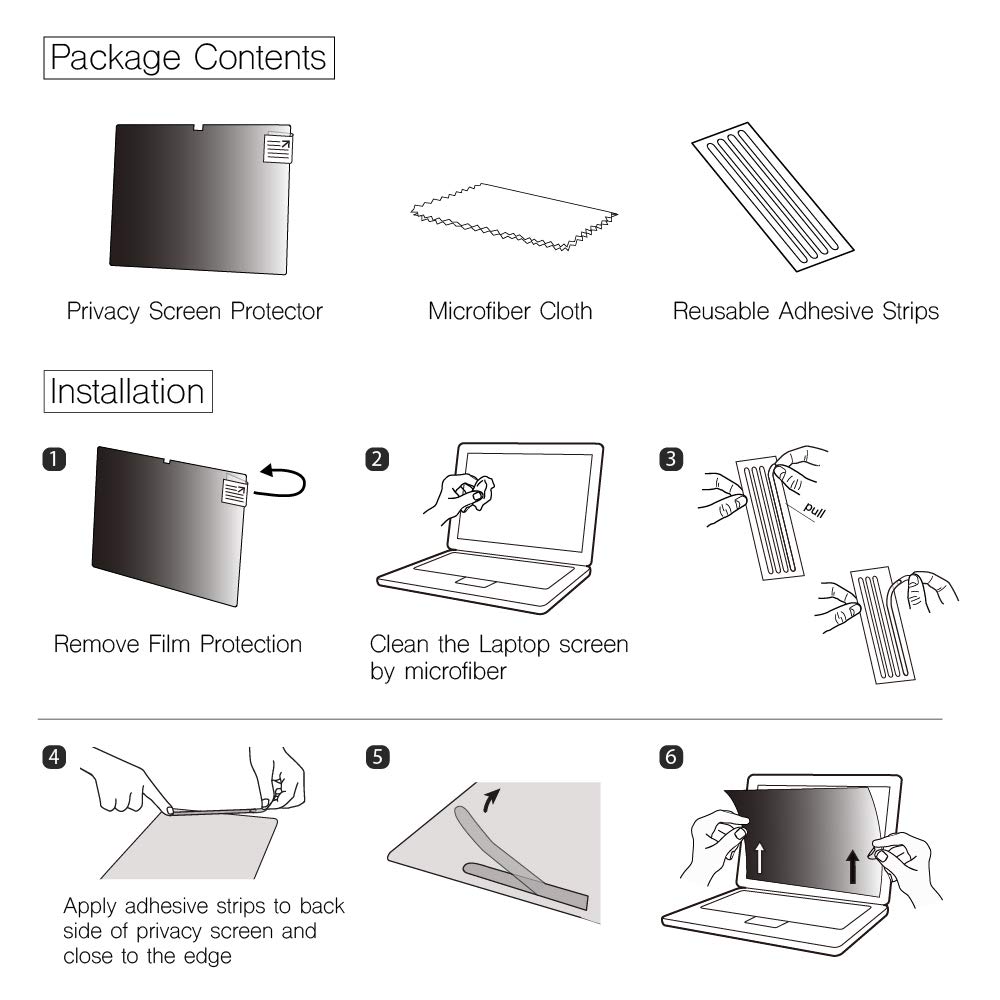 Package Contents

Privacy Screen Protector

Microfiber Cloth

Reusable Adhesive Strips

Installation

1

Remove Film Protection

2

Clean the Laptop screen by microfiber

3

pull

4

Apply adhesive strips to back side of privacy screen and close to the edge

5

6