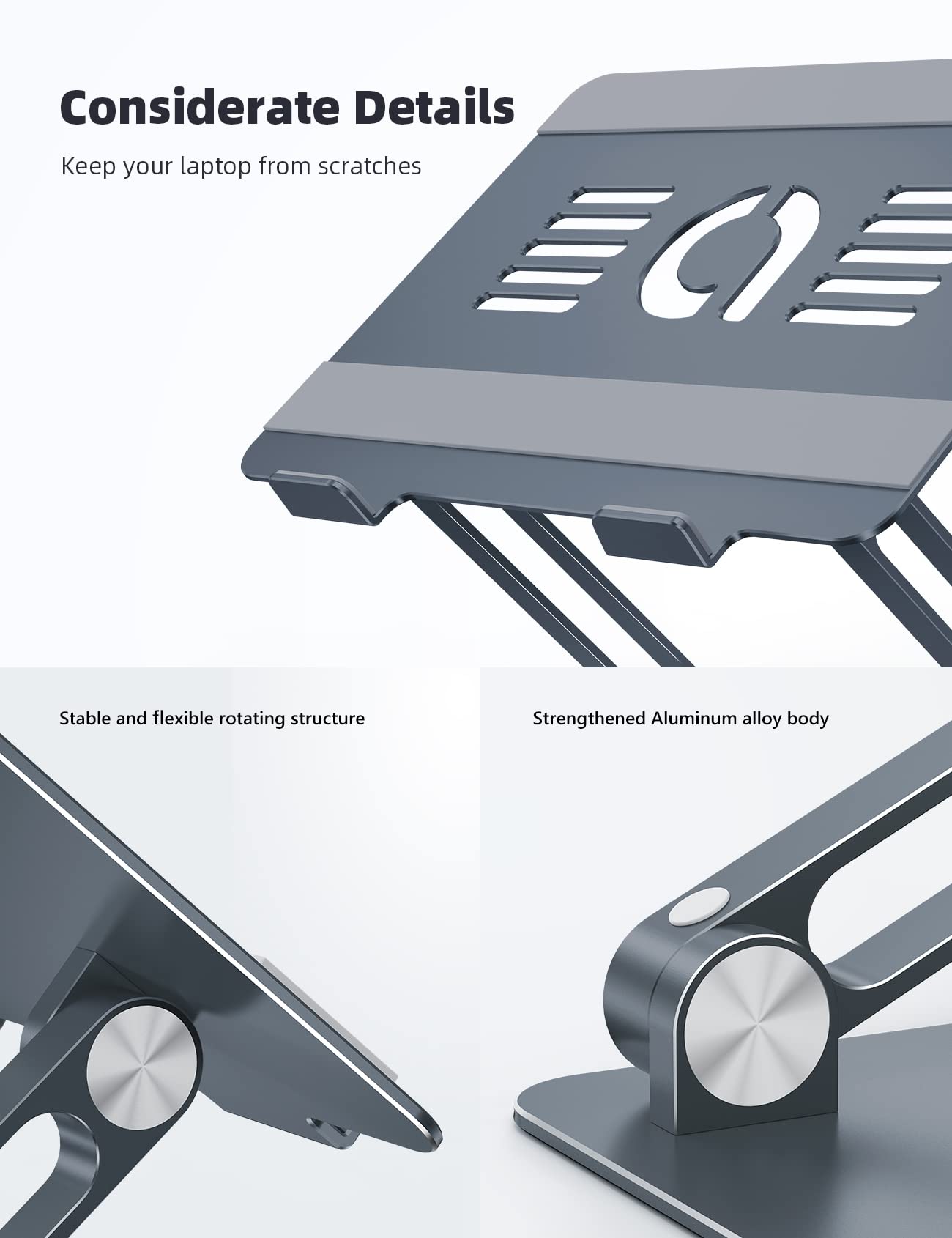 Considerate Details

Keep your laptop from scratches

Stable and flexible rotating structure

Strengthened Aluminum alloy body