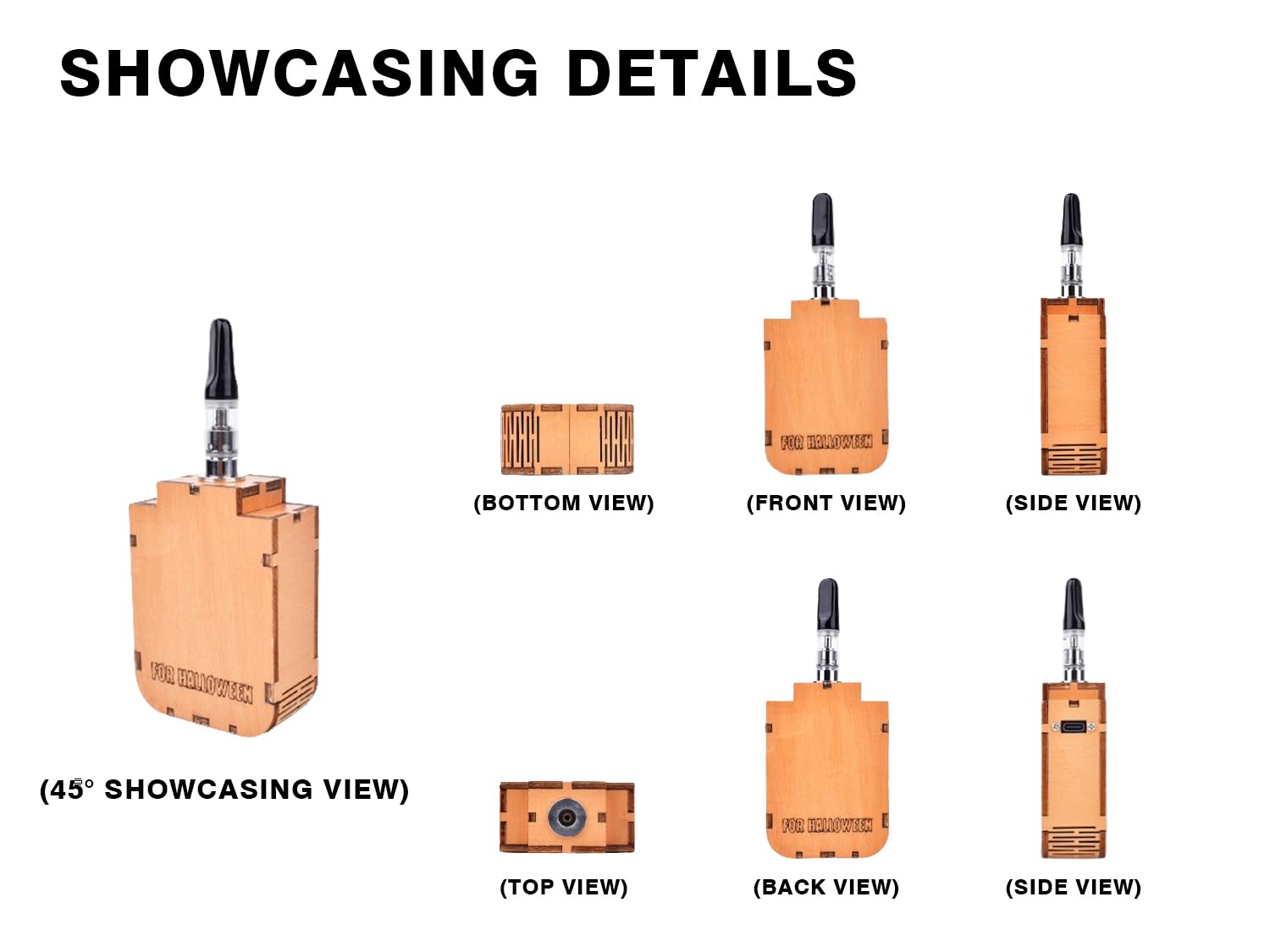 SHOWCASING DETAILS

FOR HALLOWEEN

(45° SHOWCASING VIEW)

(BOTTOM VIEW)

FOR HALLOWEEN

(FRONT VIEW)

(SIDE VIEW)

(TOP VIEW)

FOR HALLOWEEN

(BACK VIEW)

(SIDE VIEW)