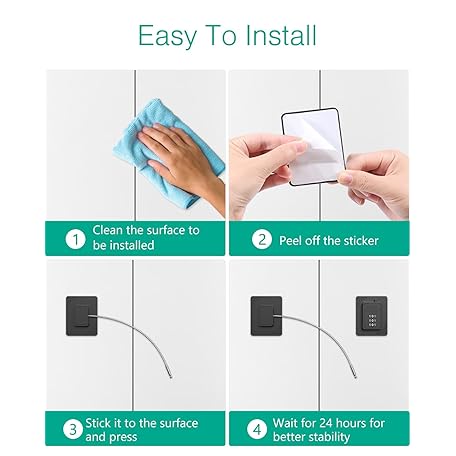 Easy To Install

1 Clean the surface to be installed

2 Peel off the sticker

3 Stick it to the surface and press

4 Wait for 24 hours for better stability