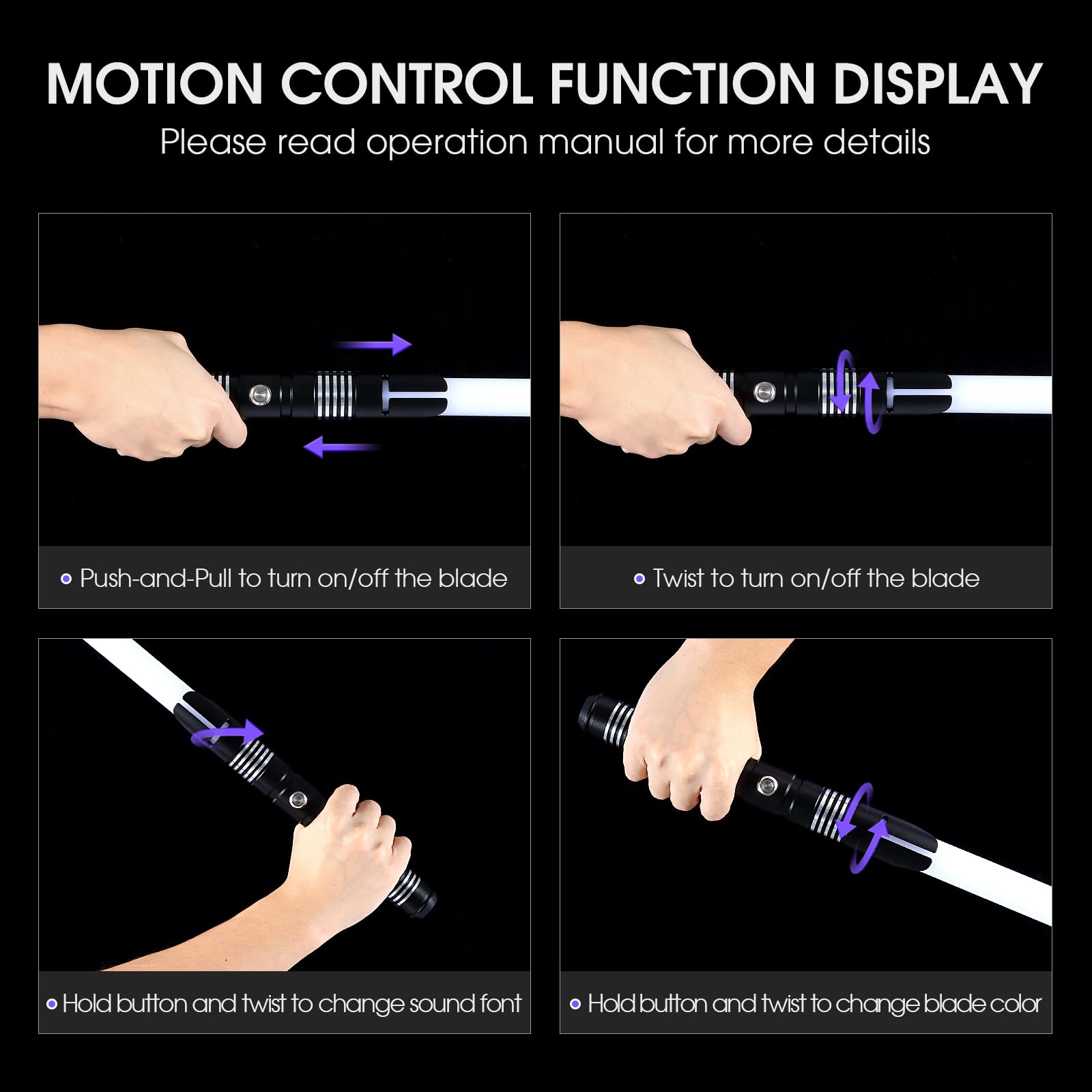 MOTION CONTROL FUNCTION DISPLAY

Please read operation manual for more details

• Push-and-Pull to turn on/off the blade

• Twist to turn on/off the blade

• Hold button and twist to change sound font

• Hold button and twist to change blade color