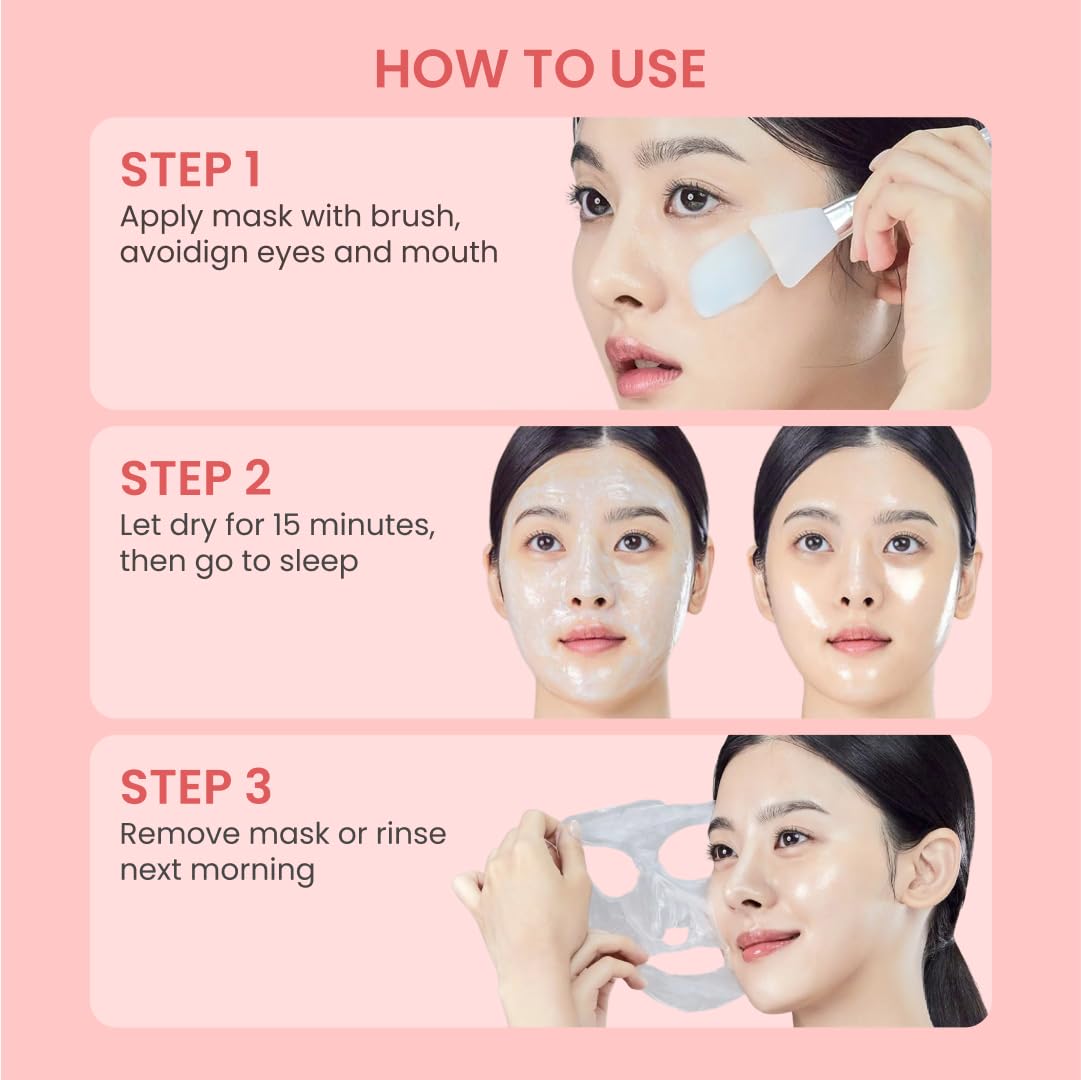 HOW TO USE

STEP 1
Apply mask with brush, avoidign eyes and mouth

STEP 2
Let dry for 15 minutes, then go to sleep

STEP 3
Remove mask or rinse next morning