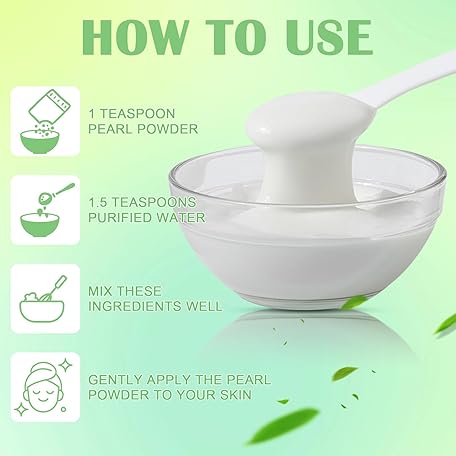 HOW TO USE

1 TEASPOON PEARL POWDER

1.5 TEASPOONS PURIFIED WATER

MIX THESE INGREDIENTS WELL

GENTLY APPLY THE PEARL POWDER TO YOUR SKIN