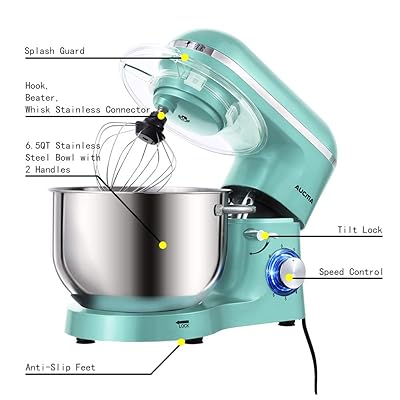 Splash Guard

Hook,
Beater,
Whisk Stainless Connector

6.5QT Stainless
Steel Bowl with
2 Handles

AUCMA

Tilt Lock

Speed Control

LOCK

Anti-Slip Feet