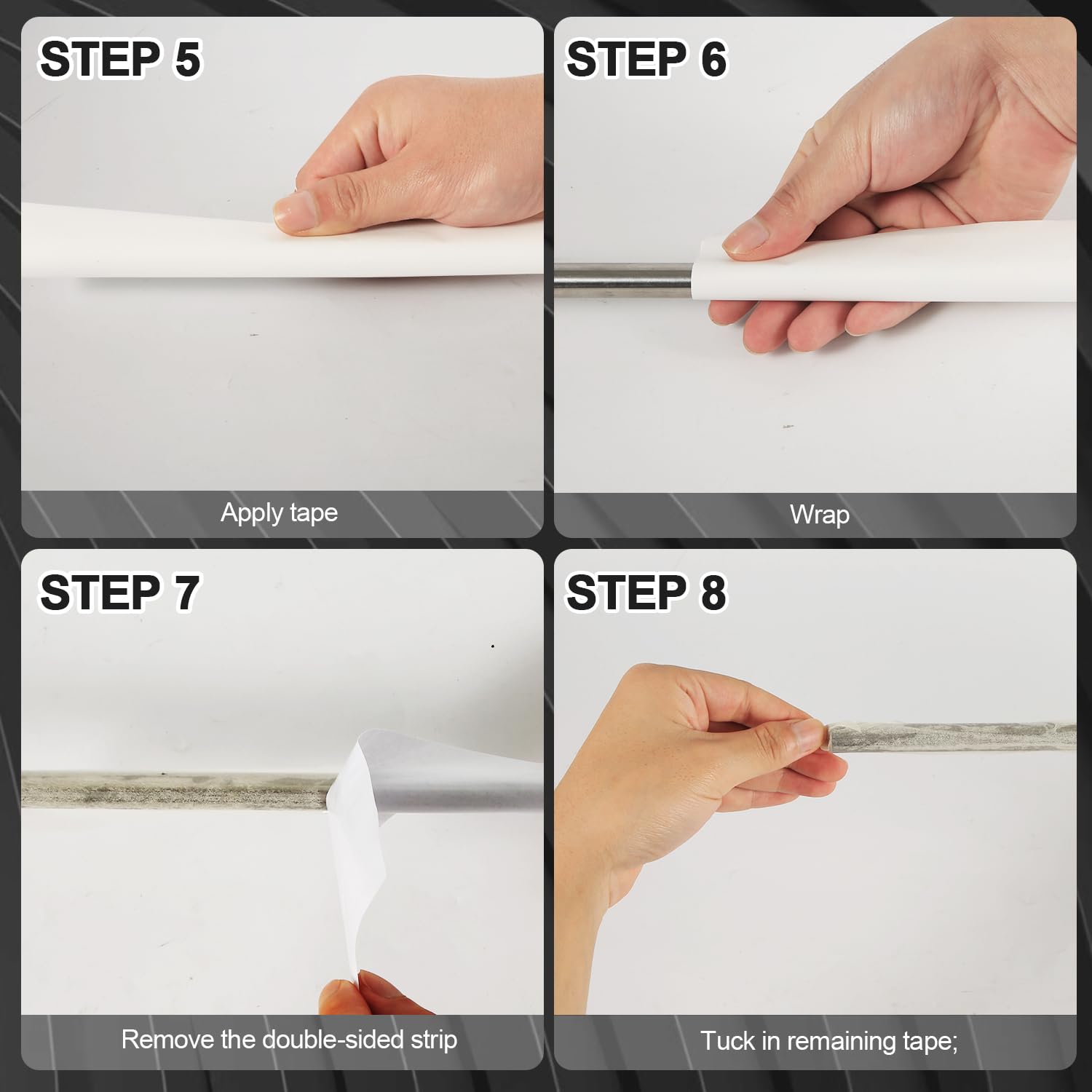 STEP 5

Apply tape

STEP 6

Wrap

STEP 7

Remove the double-sided strip

STEP 8

Tuck in remaining tape;