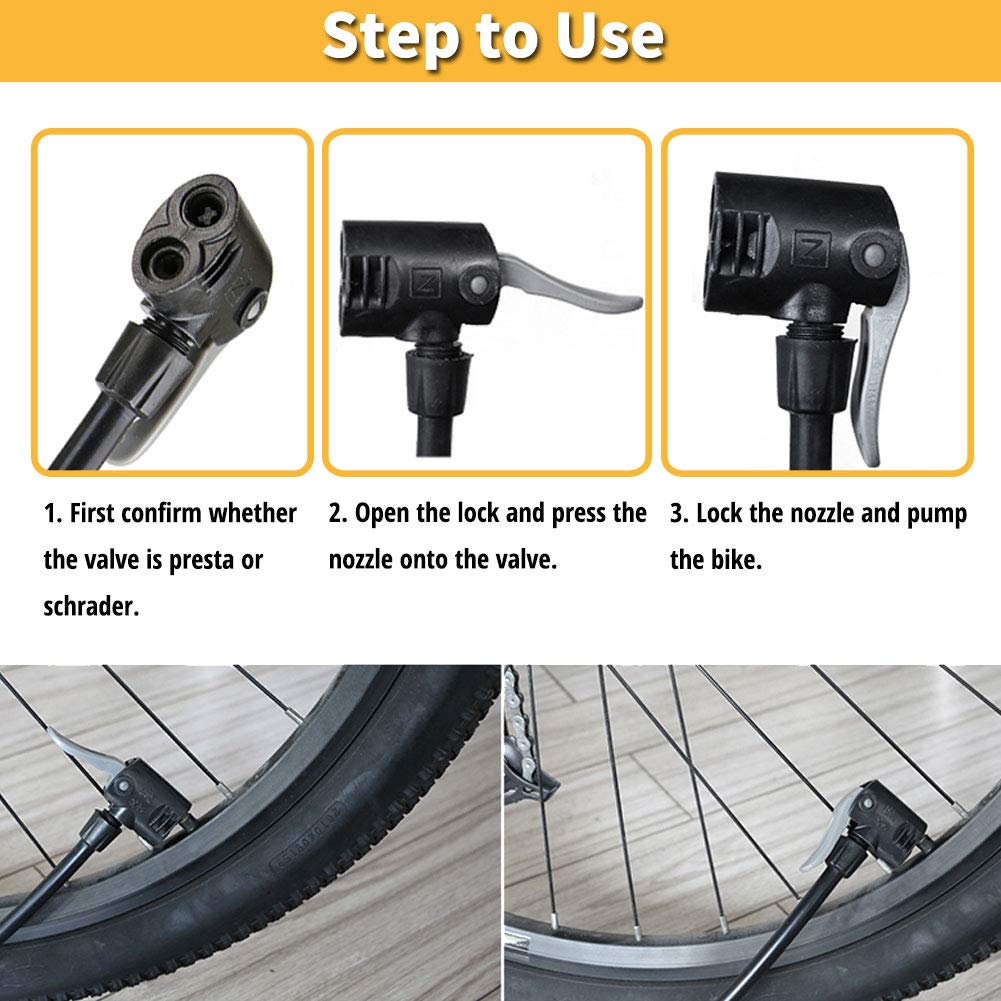 Step to Use

1. First confirm whether the valve is presta or schrader.

2. Open the lock and press the nozzle onto the valve.

3. Lock the nozzle and pump the bike.