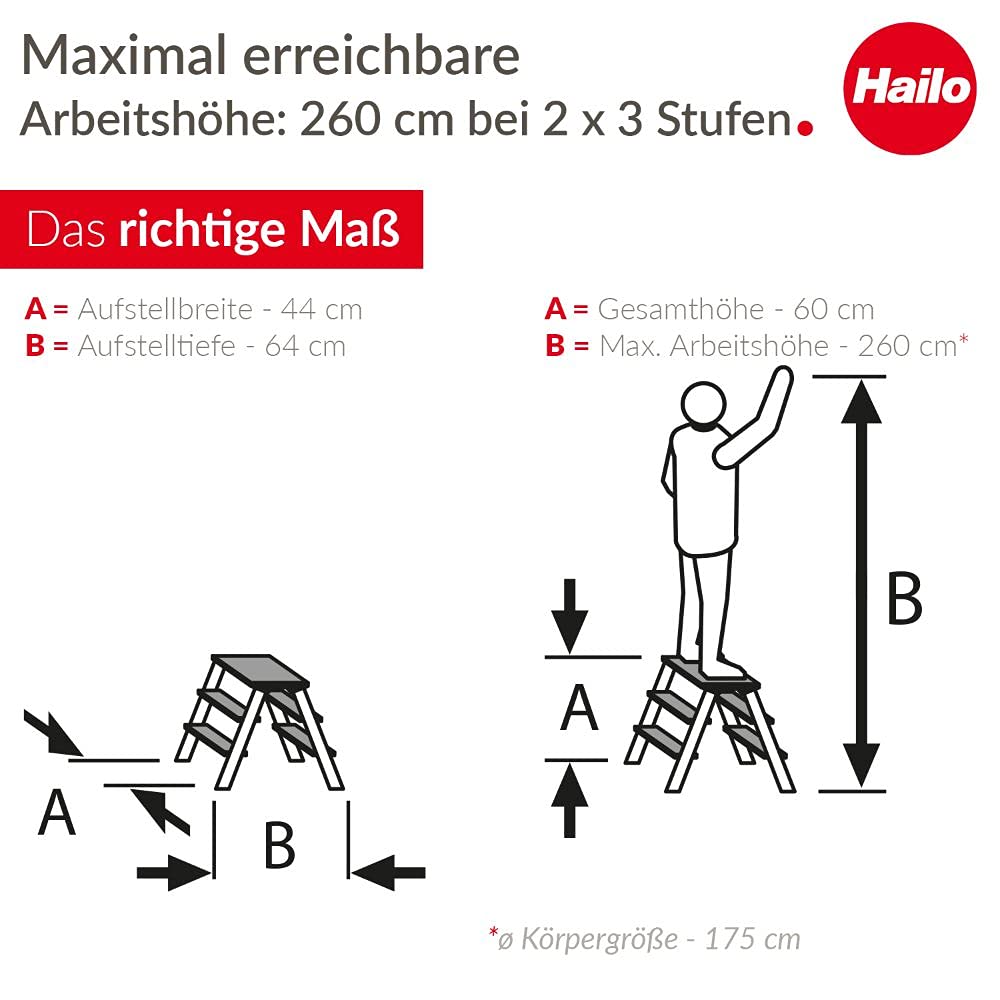 Maximal erreichbare
Arbeitshöhe: 260 cm bei 2 x 3 Stufen.

Hailo

Das richtige Maß

A = Aufstellbreite - 44 cm
B = Aufstelltiefe - 64 cm

A = Gesamthöhe - 60 cm
B = Max. Arbeitshöhe - 260 cm*

A

B

A

B

*ø Körpergröße - 175 cm