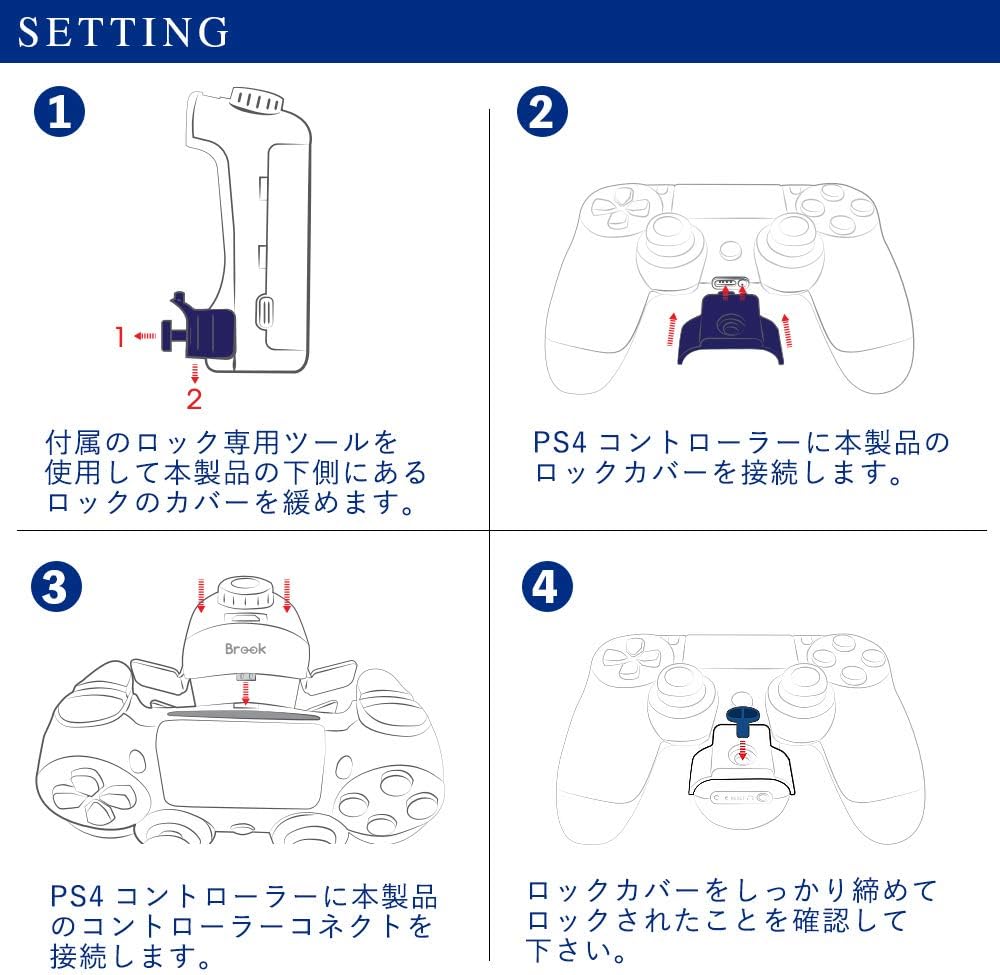 SETTING

1

1
2

付属のロック専用ツールを使用して本製品の下側にあるロックのカバーを緩めます。

2

PS4 コントローラーに本製品のロックカバーを接続します。

3

Brook

PS4 コントローラーに本製品のコントローラーコネクトを接続します。

4

ロックカバーをしっかり締めてロックされたことを確認して下さい。