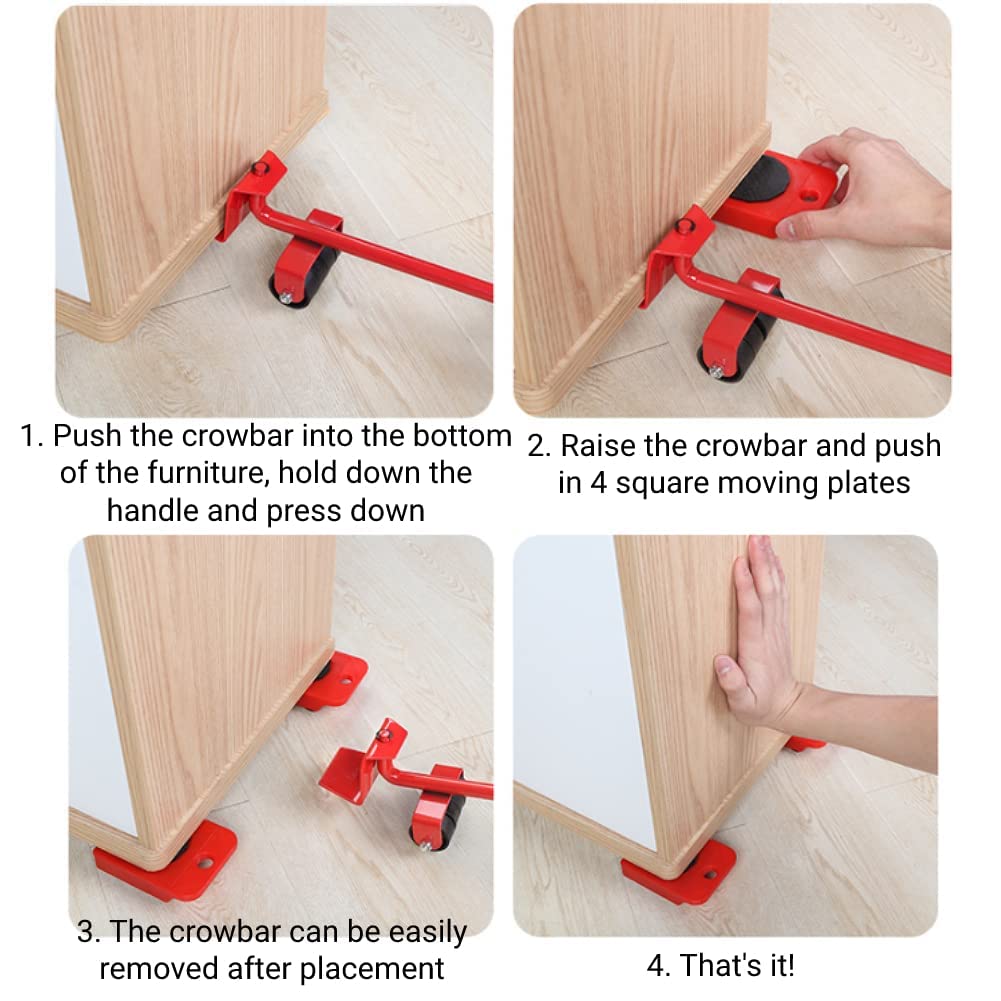 1. Push the crowbar into the bottom of the furniture, hold down the handle and press down

2. Raise the crowbar and push in 4 square moving plates

3. The crowbar can be easily removed after placement

4. That's it!