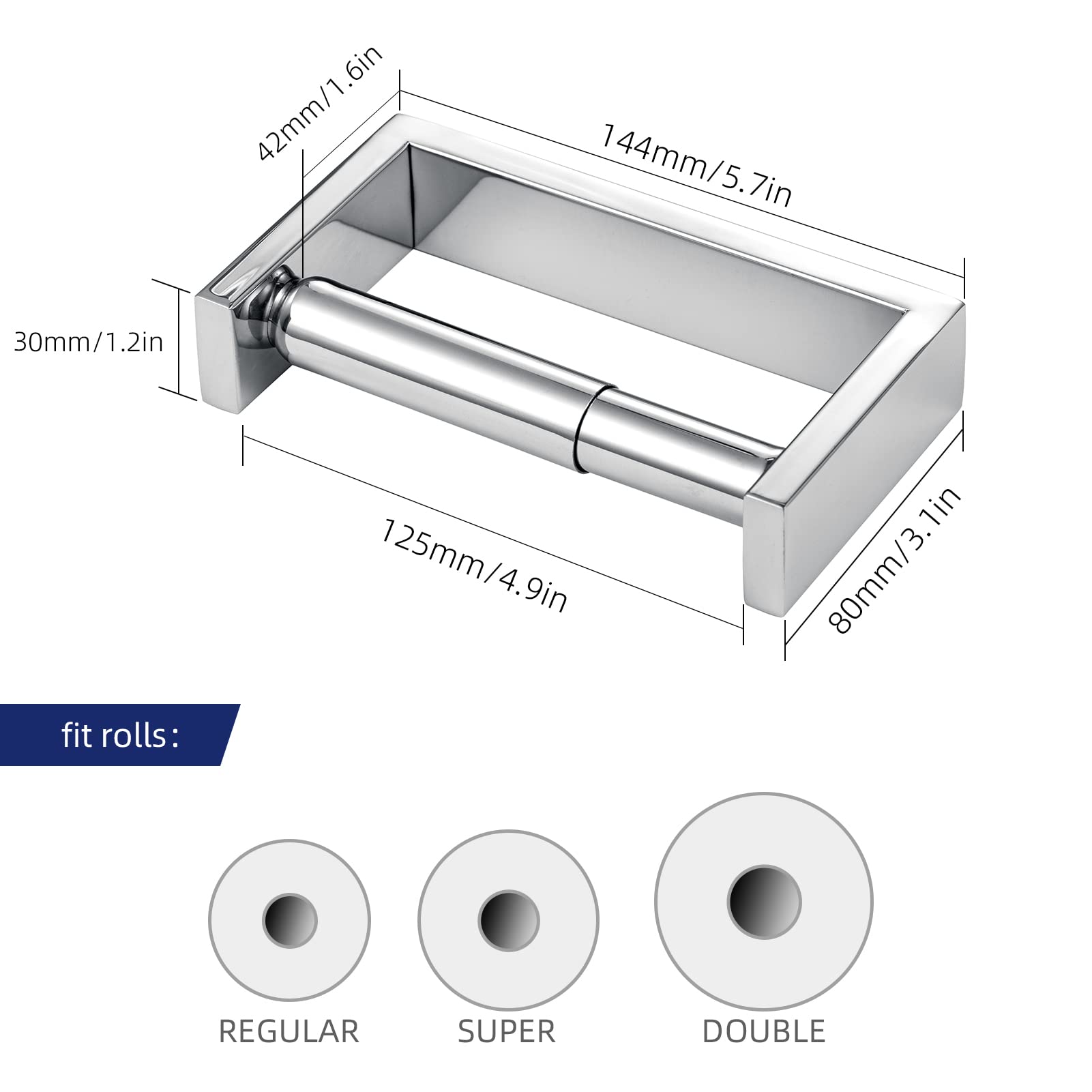 42mm/1.6in

144mm/5.7in

30mm/1.2in

125mm/4.9in

80mm/3.1in

fit rolls:

REGULAR

SUPER

DOUBLE