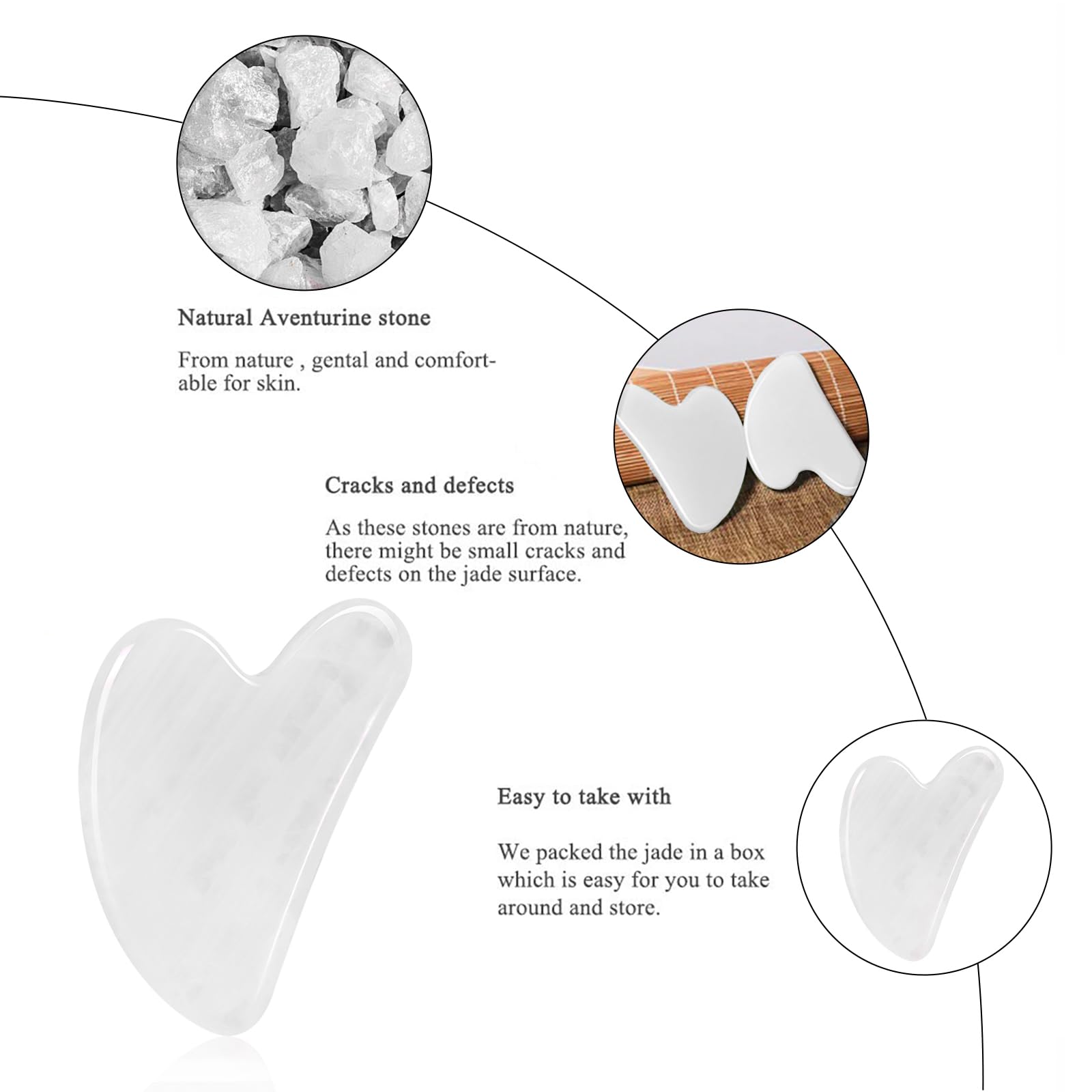 Natural Aventurine stone

From nature , gental and comfortable for skin.

Cracks and defects

As these stones are from nature, there might be small cracks and defects on the jade surface.

Easy to take with

We packed the jade in a box which is easy for you to take around and store.