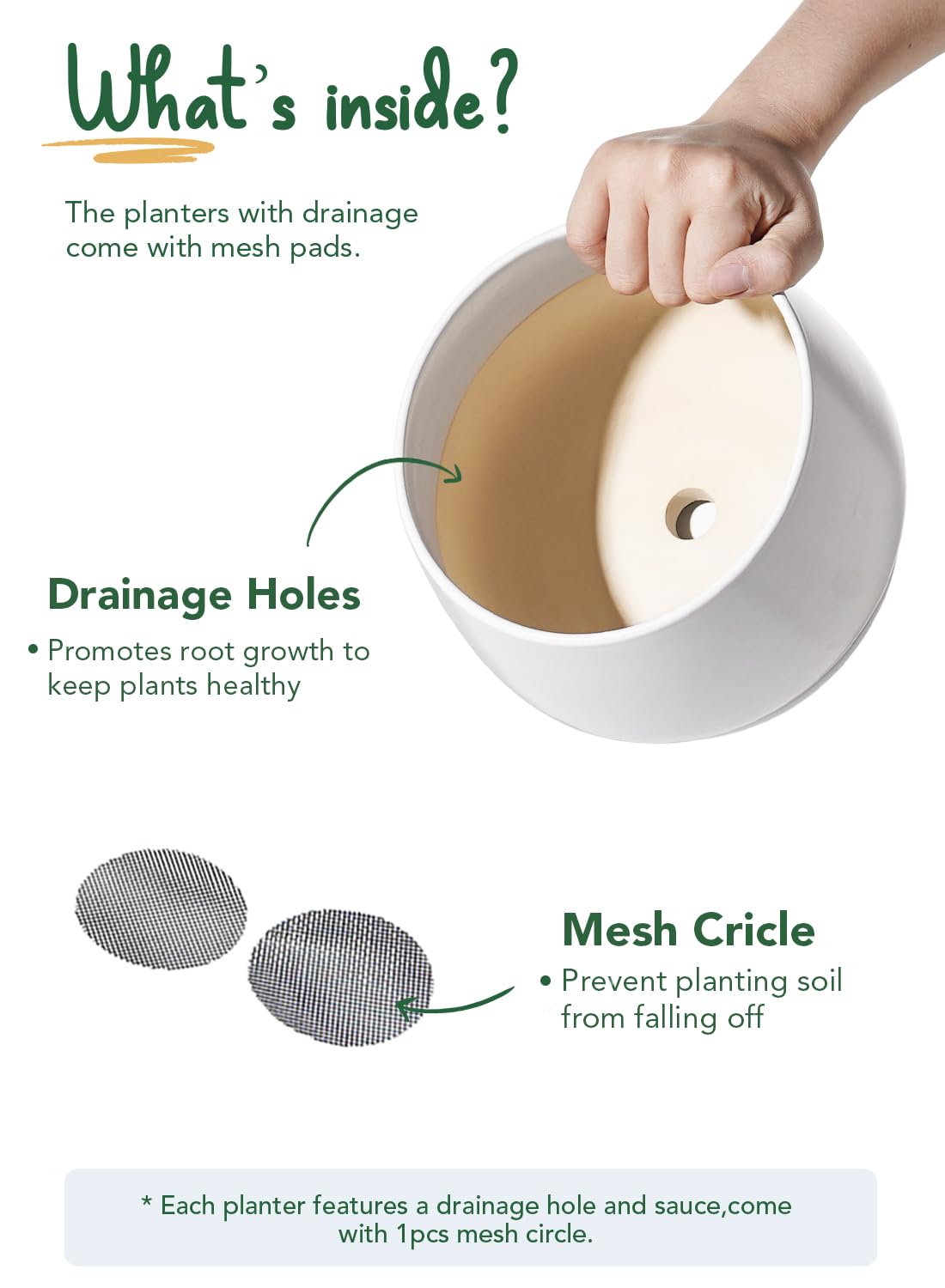 What's inside?

The planters with drainage come with mesh pads.

Drainage Holes

• Promotes root growth to keep plants healthy

Mesh Cricle

• Prevent planting soil from falling off

* Each planter features a drainage hole and sauce,come with 1pcs mesh circle.