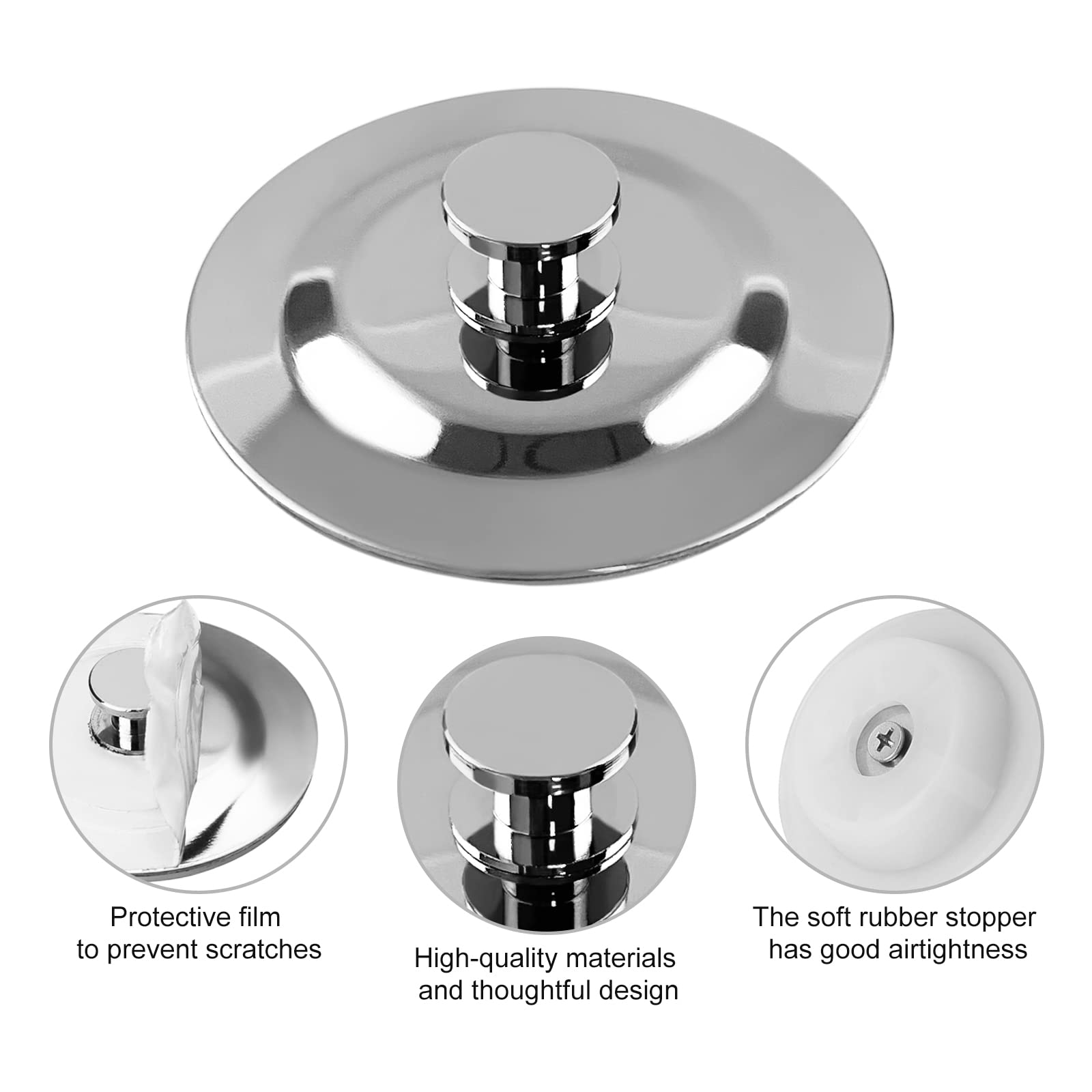 Protective film
to prevent scratches

High-quality materials
and thoughtful design

The soft rubber stopper
has good airtightness