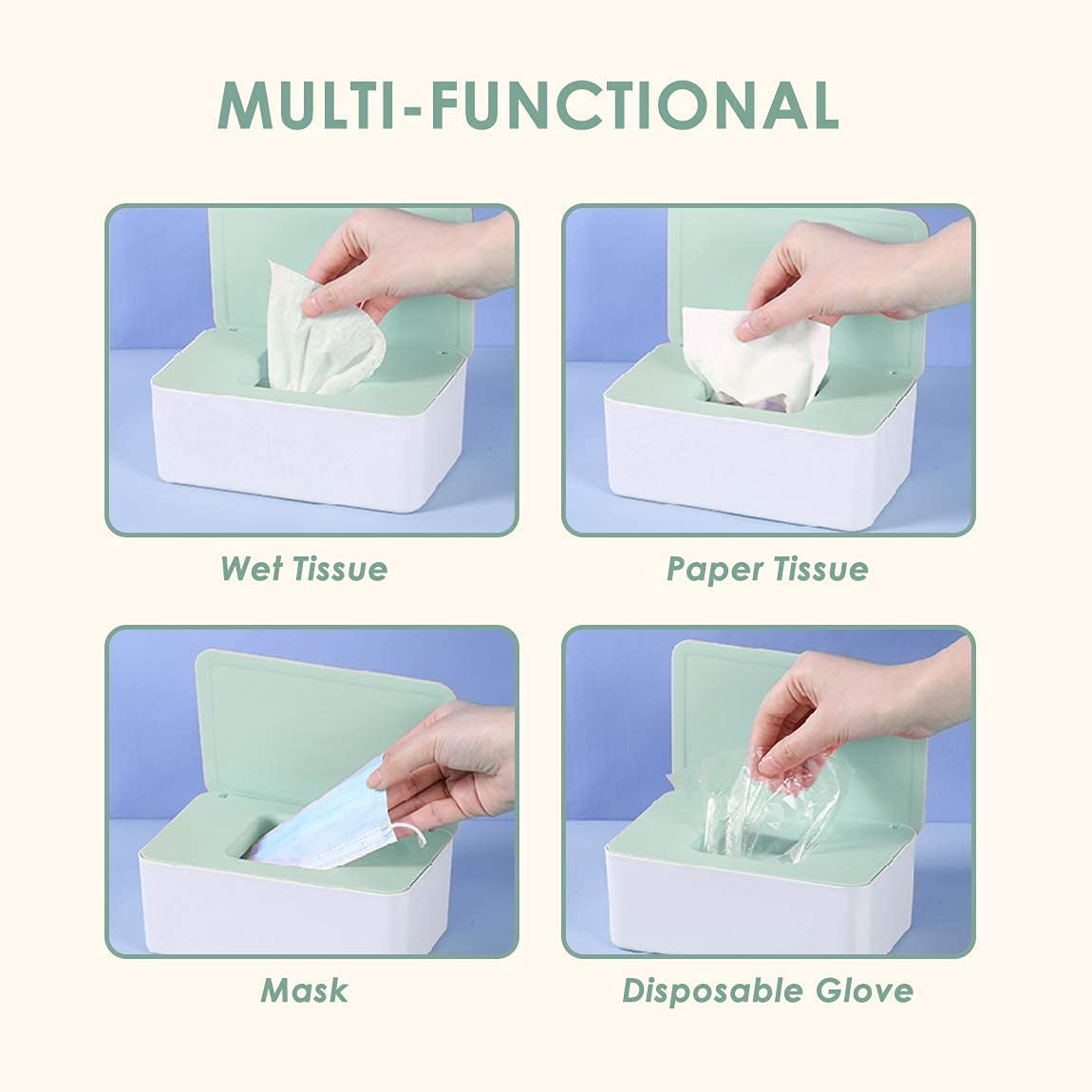 MULTI-FUNCTIONAL

Wet Tissue

Paper Tissue

Mask

Disposable Glove