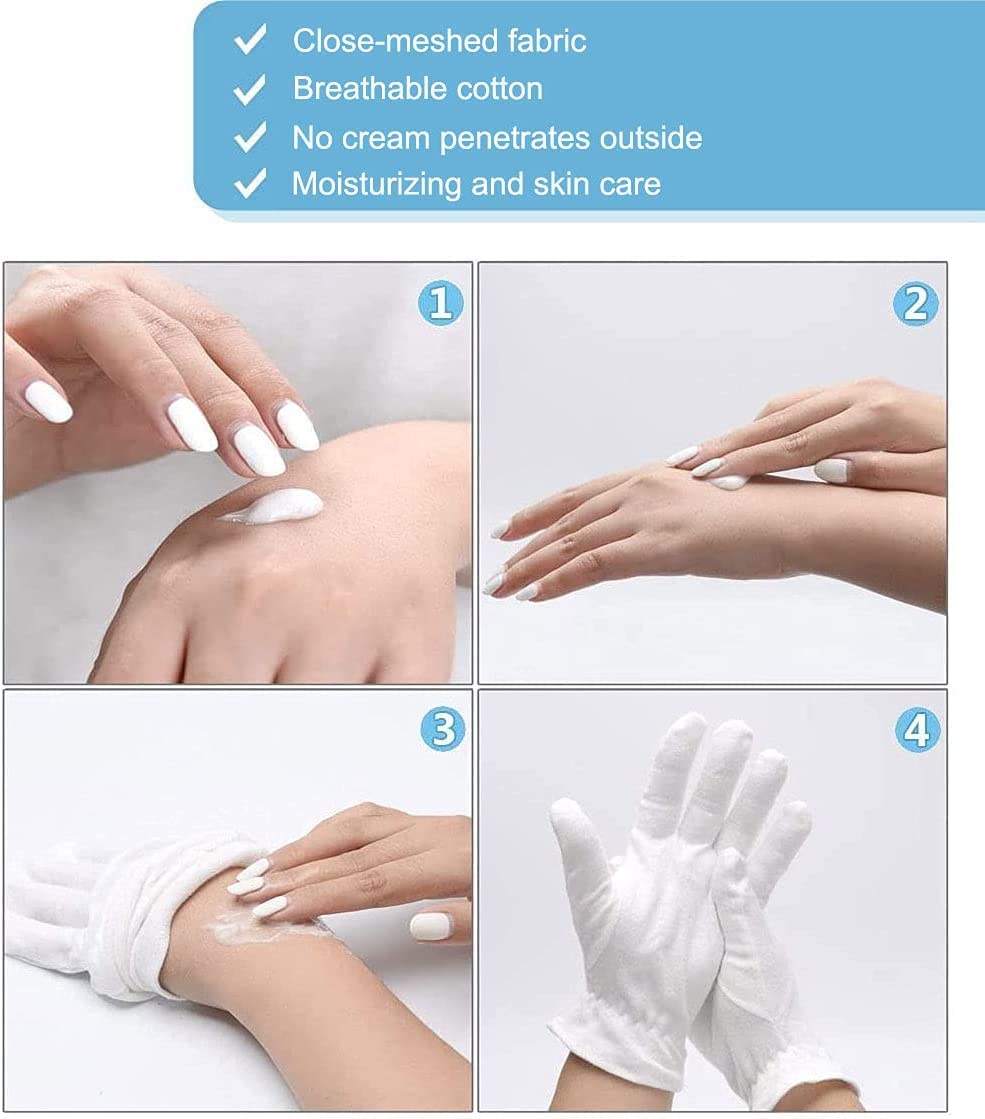 ✓ Close-meshed fabric
✓ Breathable cotton
✓ No cream penetrates outside
✓ Moisturizing and skin care

1

2

3

4