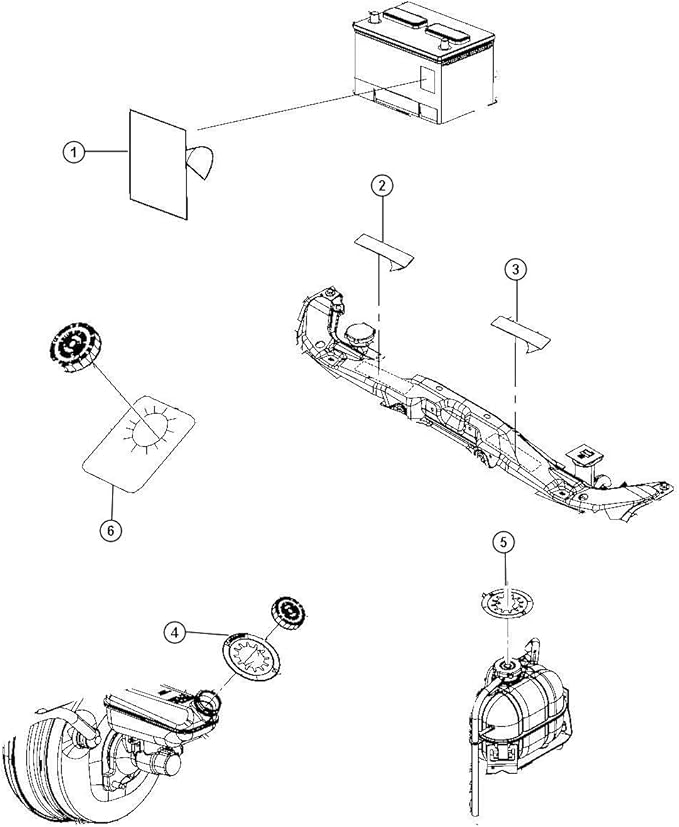 1
2
3
6
5
4