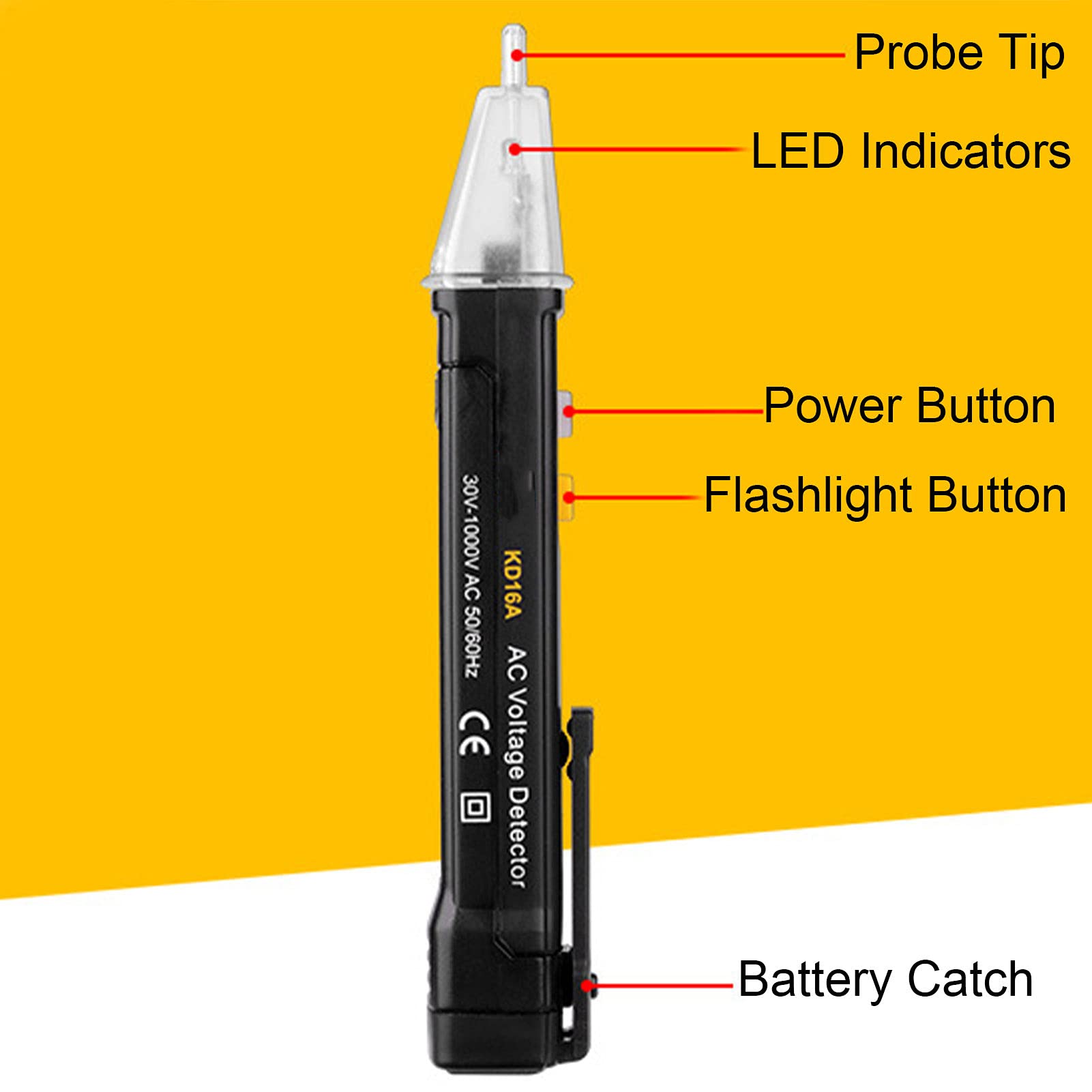 Probe Tip

LED Indicators

Power Button

Flashlight Button

KD16A AC Voltage Detector

30V-1000V AC 50/60Hz

CE

Battery Catch