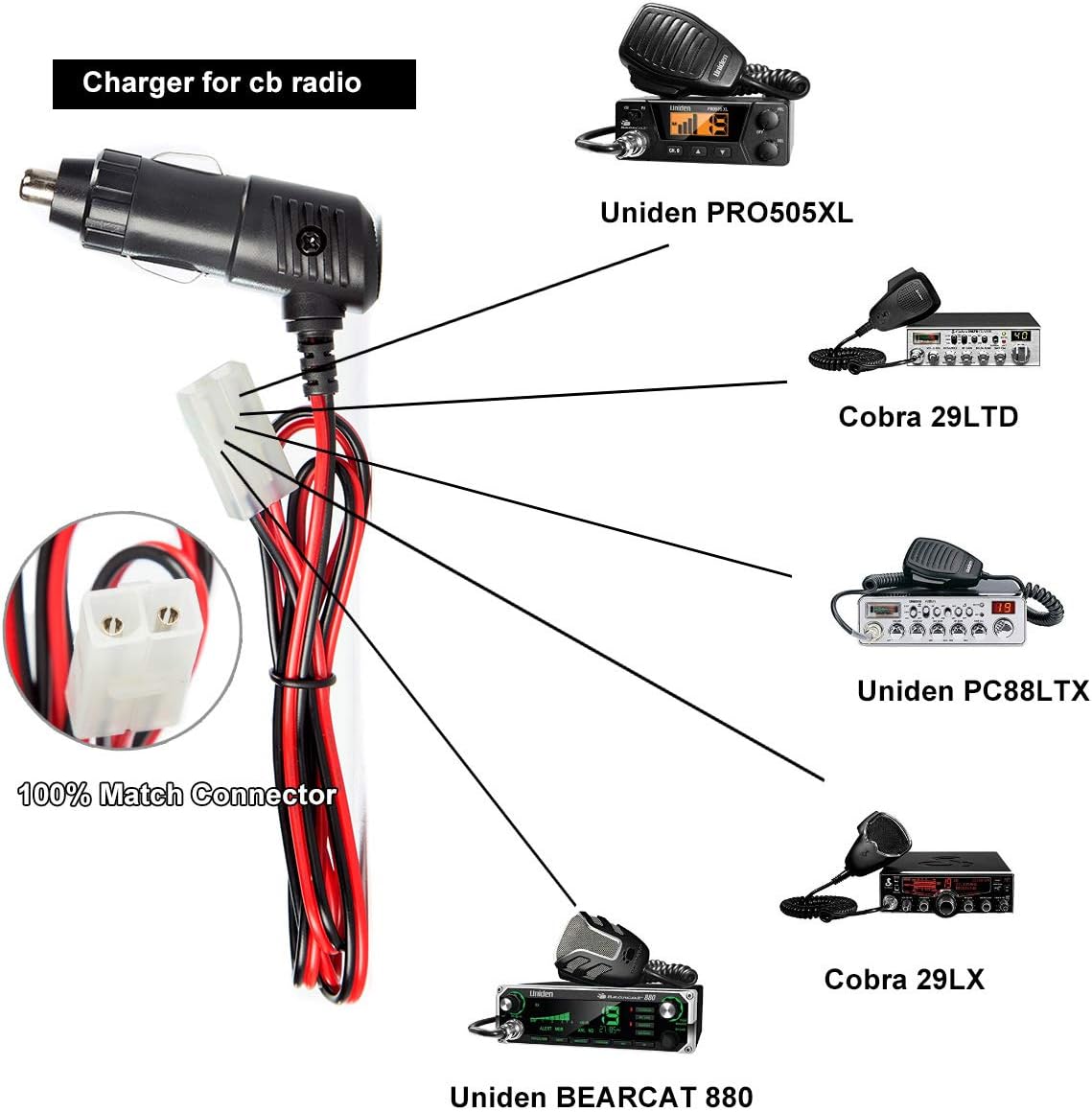 Charger for cb radio

Uniden PRO505XL

Cobra 29LTD

Uniden PC88LTX

100% Match Connector

Cobra 29LX

Uniden BEARCAT 880